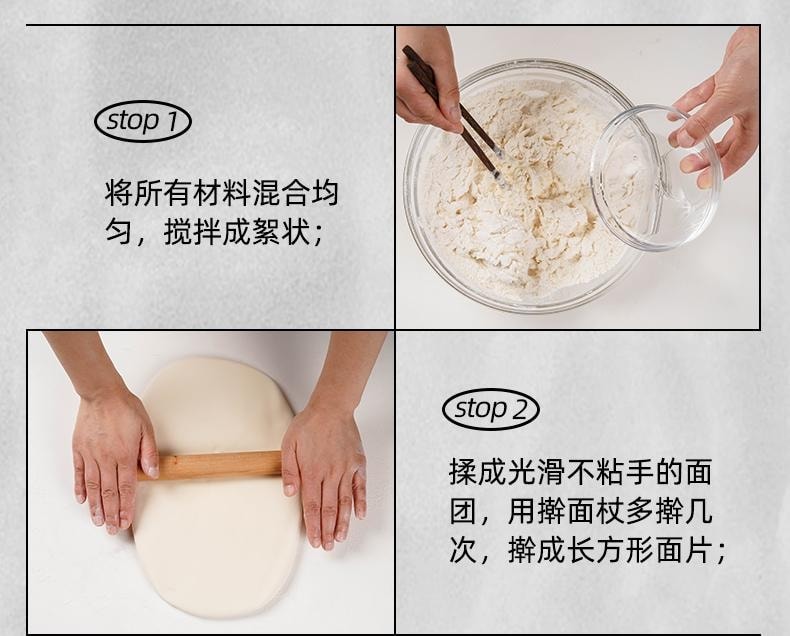 stop 1

将所有材料混合均匀，搅拌成絮状；

stop 2

揉成光滑不粘手的面团，用擀面杖多擀几次，擀成长方形面片；