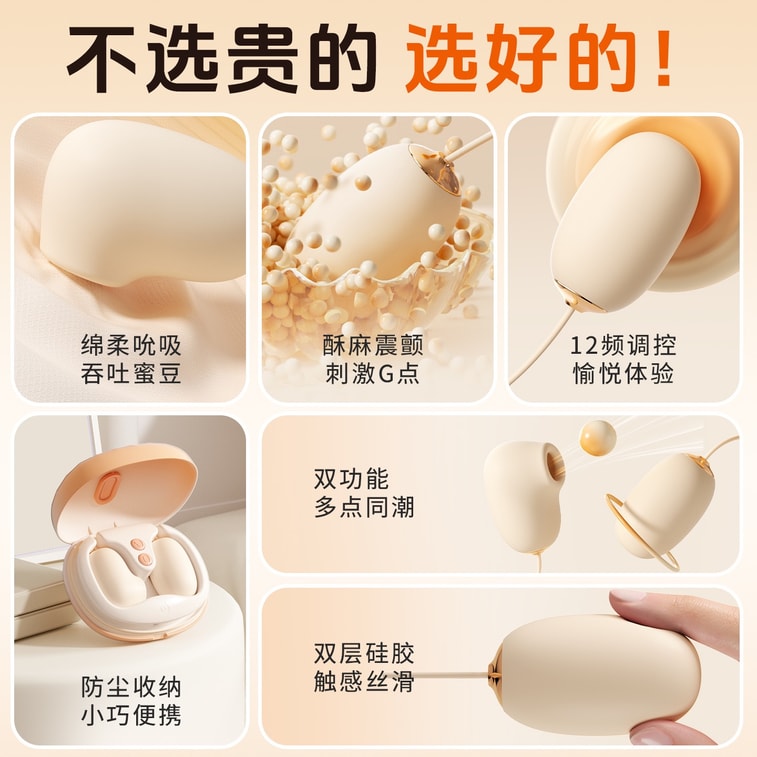 不选贵的 选好的！

绵柔吮吸
吞吐蜜豆

酥麻震颤
刺激G点

12频调控
愉悦体验

防尘收纳
小巧便携

双功能
多点同潮

双层硅胶
触感丝滑