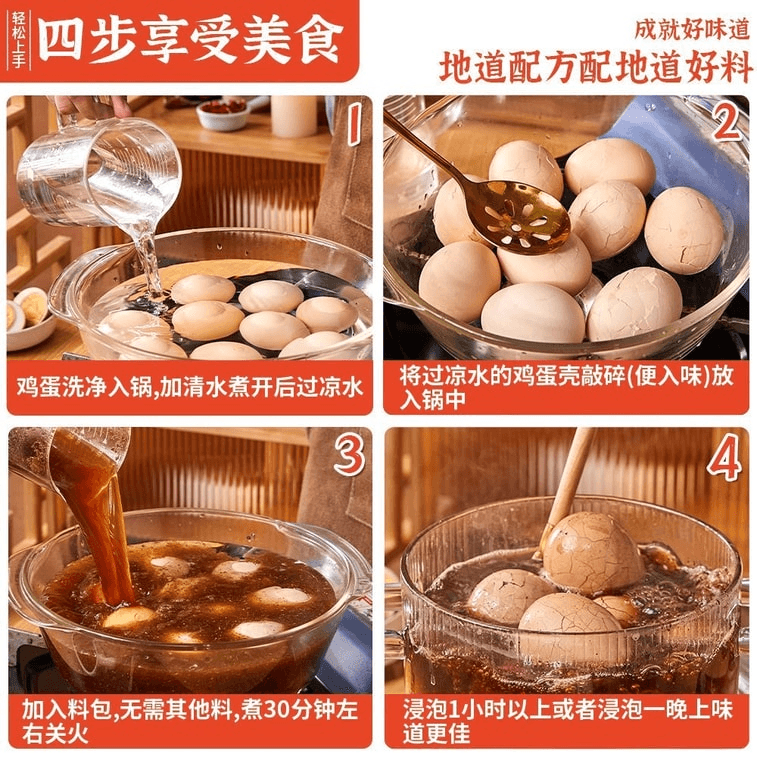 轻松上手

四步享受美食

成就好味道

地道配方配地道好料

1

鸡蛋洗净入锅,加清水煮开后过凉水

2

将过凉水的鸡蛋壳敲碎(便入味)放入锅中

3

加入料包,无需其他料,煮30分钟左右关火

4

浸泡1小时以上或者浸泡一晚上味道更佳