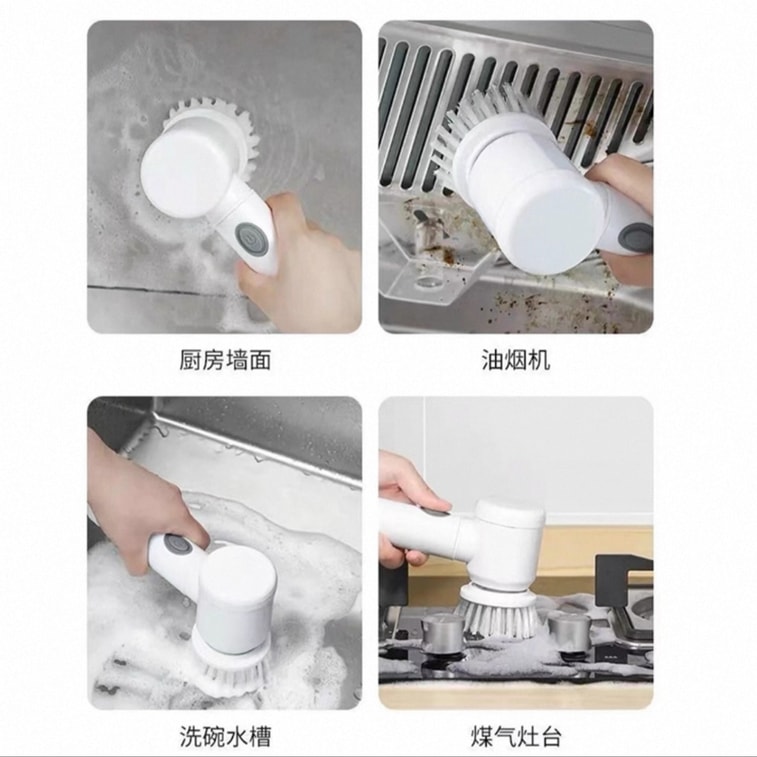 厨房墙面

油烟机

洗碗水槽

煤气灶台