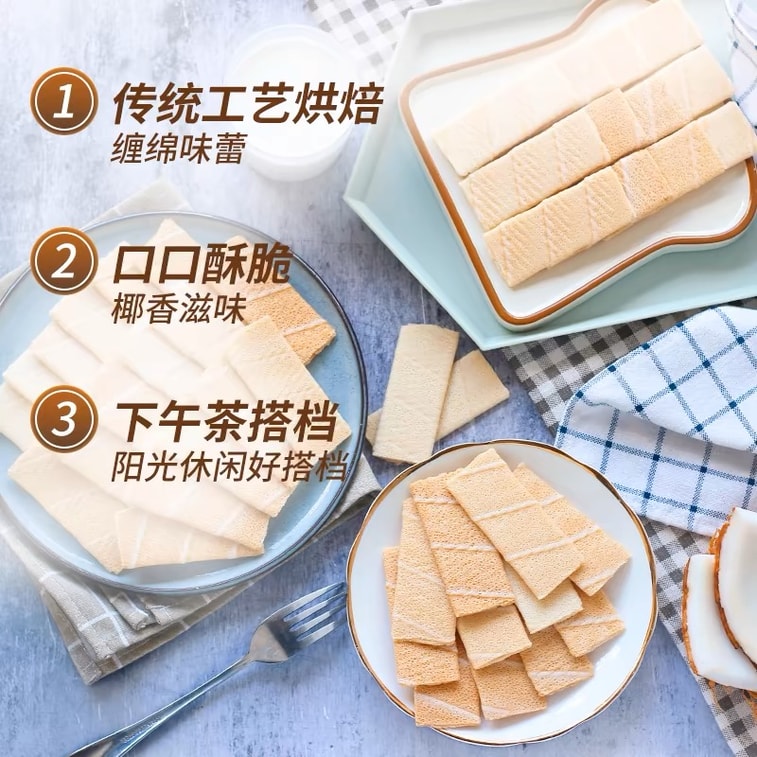 1 传统工艺烘焙
缠绵味蕾

2 口口酥脆
椰香滋味

3 下午茶搭档
阳光休闲好搭档