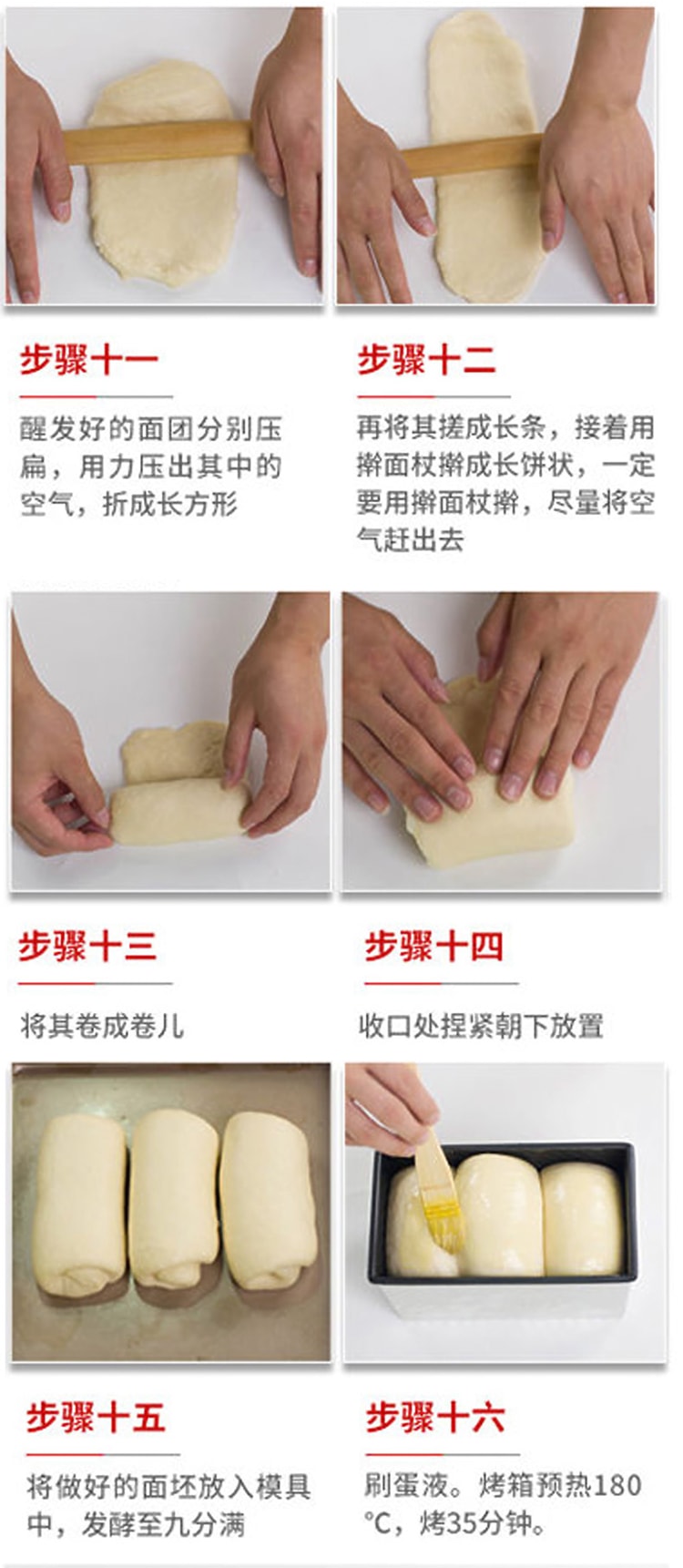 步骤十一

醒发好的面团分别压扁，用力压出其中的空气，折成长方形

步骤十二

再将其搓成长条，接着用擀面杖擀成长饼状，一定要用擀面杖擀，尽量将空气赶出去

步骤十三

将其卷成卷儿

步骤十四

收口处捏紧朝下放置

步骤十五

将做好的面坯放入模具中，发酵至九分满

步骤十六

刷蛋液。烤箱预热180°C，烤35分钟。