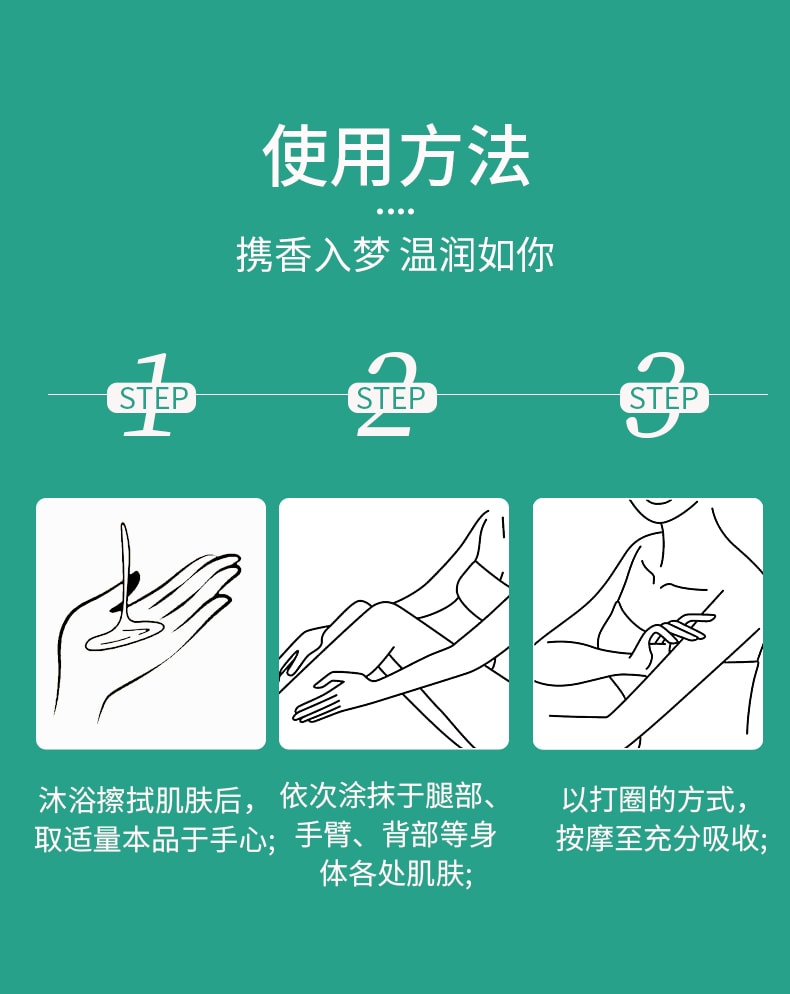 使用方法

携香入梦 温润如你

1 STEP

2 STEP

3 STEP

沐浴擦拭肌肤后，取适量本品于手心;

依次涂抹于腿部、手臂、背部等身体各处肌肤;

以打圈的方式，按摩至充分吸收;