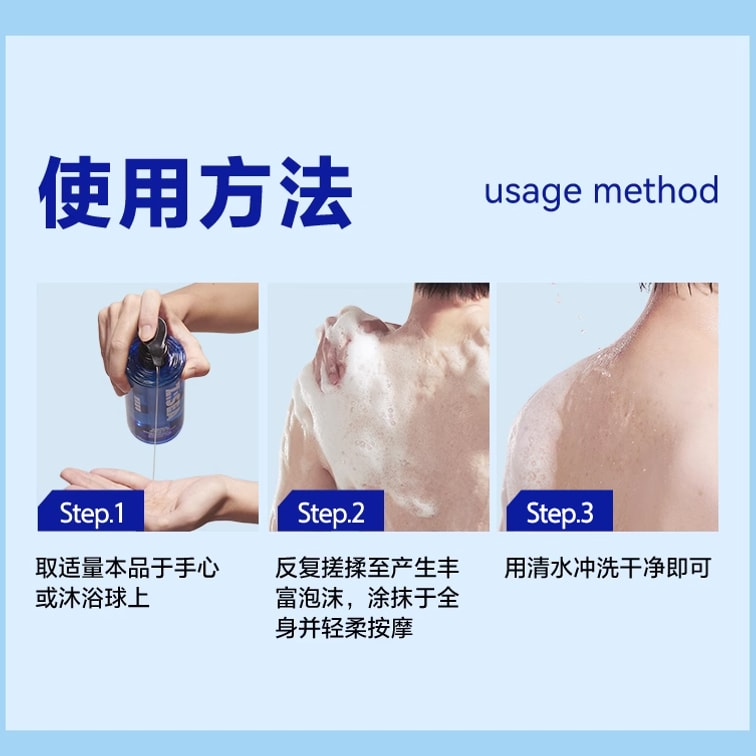 使用方法

usage method

Step.1

取适量本品于手心或沐浴球上

Step.2

反复搓揉至产生丰富泡沫，涂抹于全身并轻柔按摩

Step.3

用清水冲洗干净即可