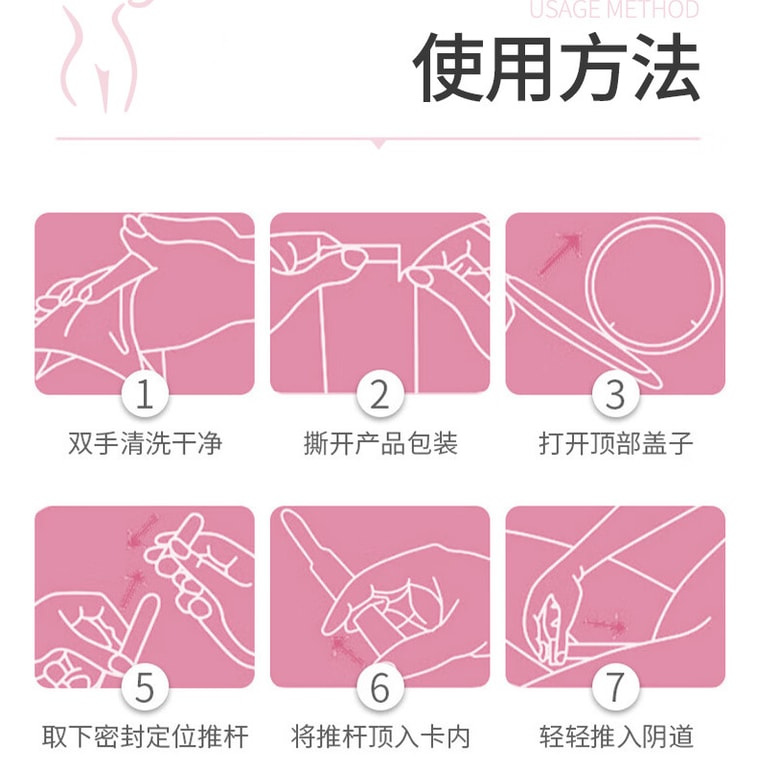 USAGE METHOD

使用方法

1
双手清洗干净

2
撕开产品包装

3
打开顶部盖子

5
取下密封定位推杆

6
将推杆顶入卡内

7
轻轻推入阴道