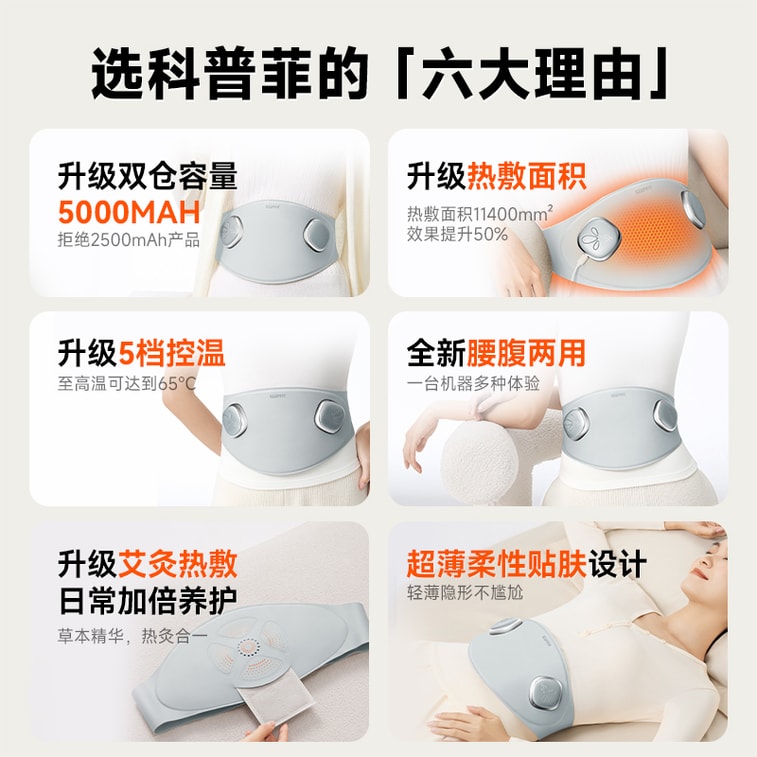 选科普菲的「六大理由」

升级双仓容量
5000MAH
拒绝2500mAh产品

升级热敷面积
热敷面积11400mm²
效果提升50%

升级5档控温
至高温可达到65°C

全新腰腹两用
一台机器多种体验

升级艾灸热敷
日常加倍养护
草本精华，热灸合一

超薄柔性贴肤设计
轻薄隐形不尴尬