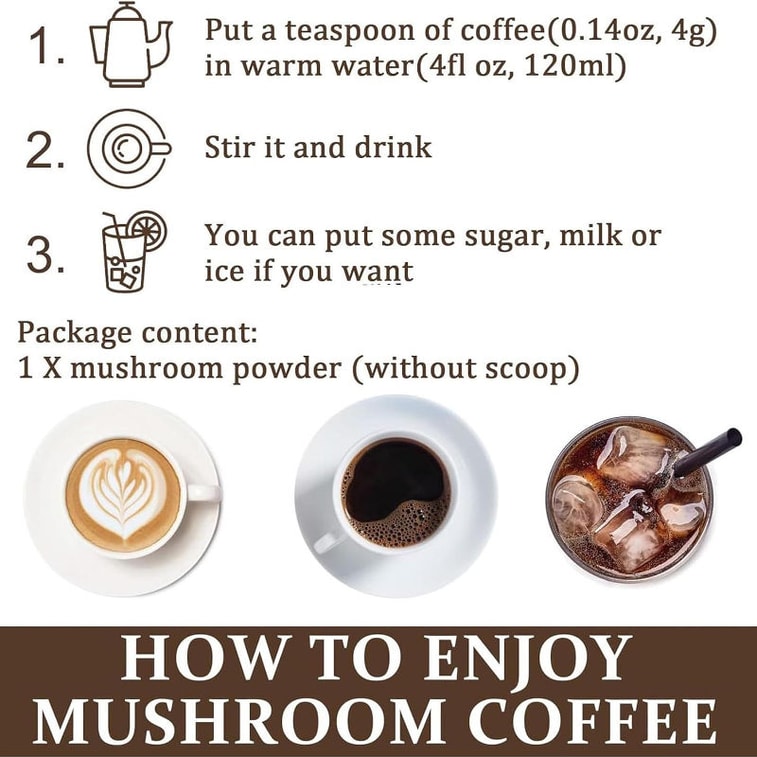 1. Put a teaspoon of coffee(0.14oz, 4g) in warm water(4fl oz, 120ml)

2. Stir it and drink

3. You can put some sugar, milk or ice if you want

Package content:
1 X mushroom powder (without scoop)

HOW TO ENJOY
MUSHROOM COFFEE