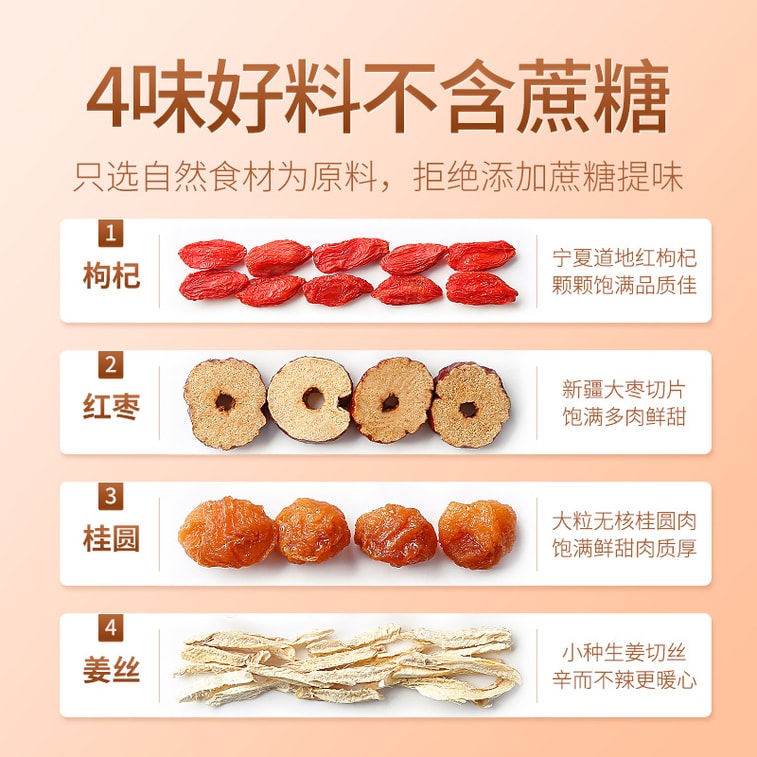 4味好料不含蔗糖

只选自然食材为原料，拒绝添加蔗糖提味

1
枸杞
宁夏道地红枸杞
颗颗饱满品质佳

2
红枣
新疆大枣切片
饱满多肉鲜甜

3
桂圆
大粒无核桂圆肉
饱满鲜甜肉质厚

4
姜丝
小种生姜切丝
辛而不辣更暖心