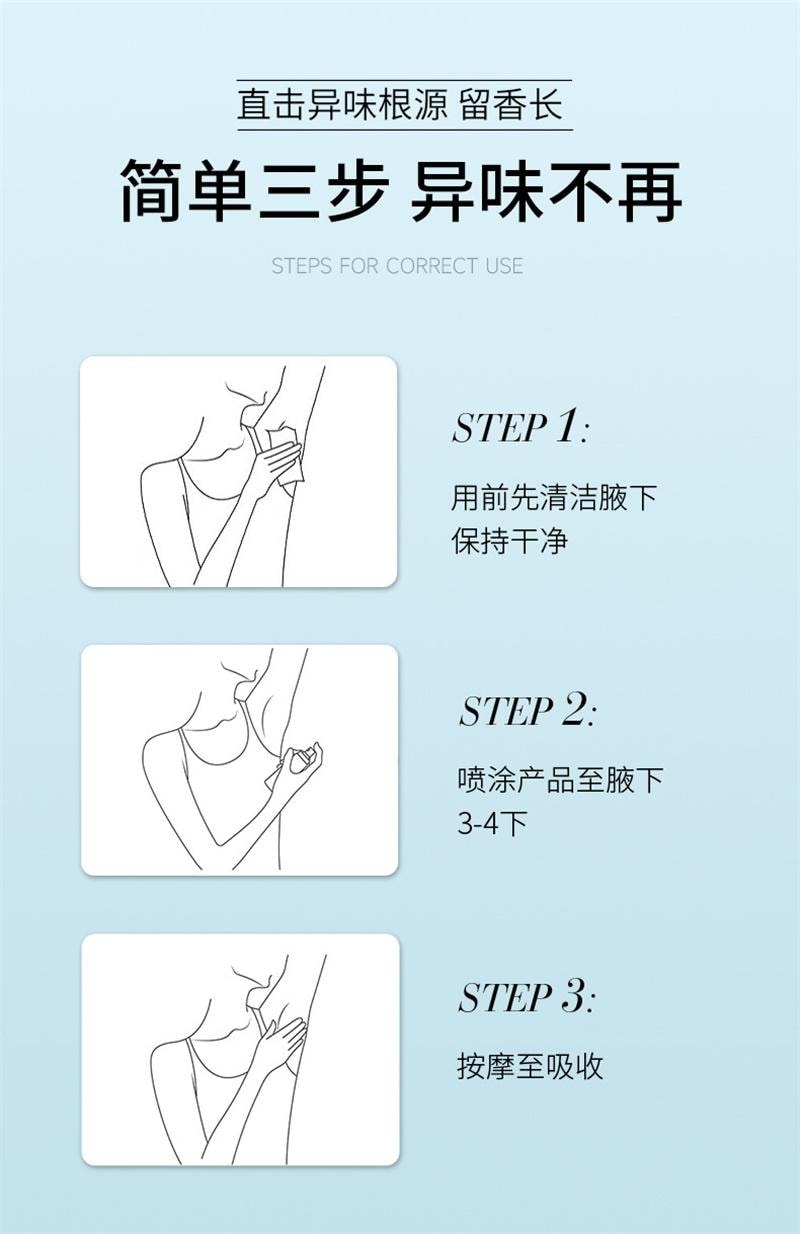 直击异味根源 留香长

简单三步 异味不再

STEPS FOR CORRECT USE

STEP 1:

用前先清洁腋下
保持干净

STEP 2:

喷涂产品至腋下
3-4下

STEP 3:

按摩至吸收