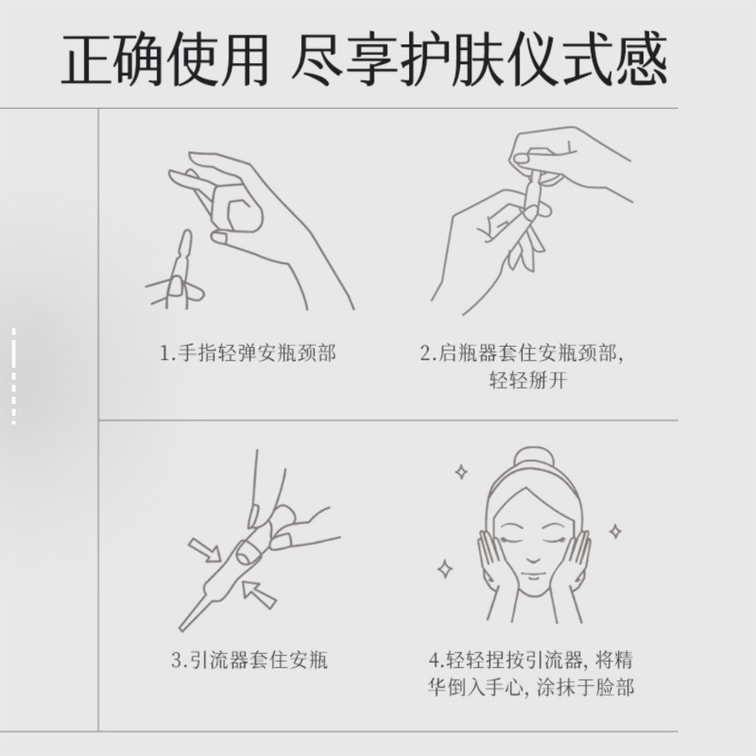 正确使用 尽享护肤仪式感

1.手指轻弹安瓶颈部

2.启瓶器套住安瓶颈部，轻轻掰开

3.引流器套住安瓶

4.轻轻捏按引流器，将精华倒入手心，涂抹于脸部