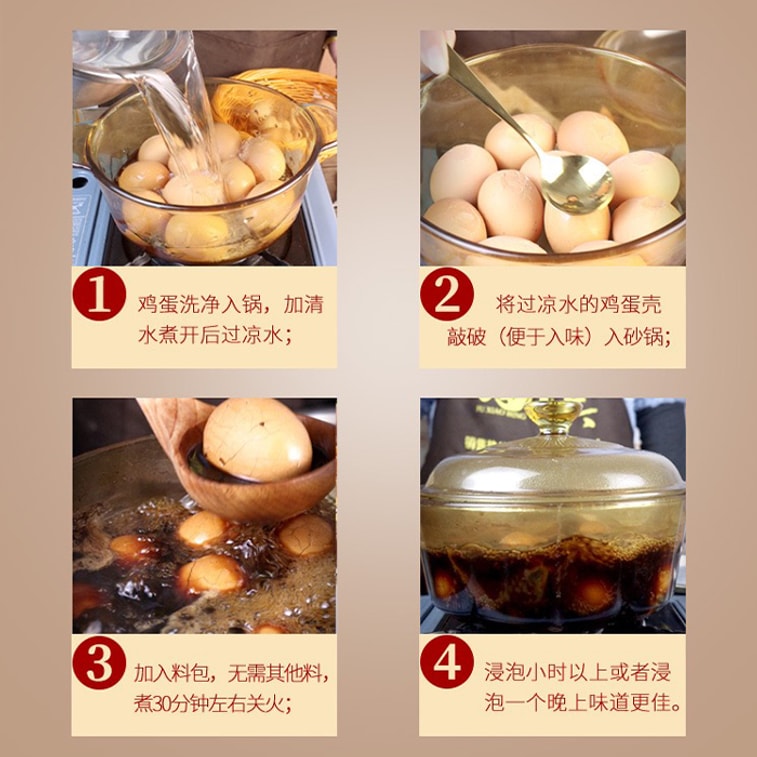 1 鸡蛋洗净入锅，加清水煮开后过凉水；

2 将过凉水的鸡蛋壳敲破（便于入味）入砂锅；

3 加入料包，无需其他料，煮30分钟左右关火；

4 浸泡小时以上或者浸泡一个晚上味道更佳。