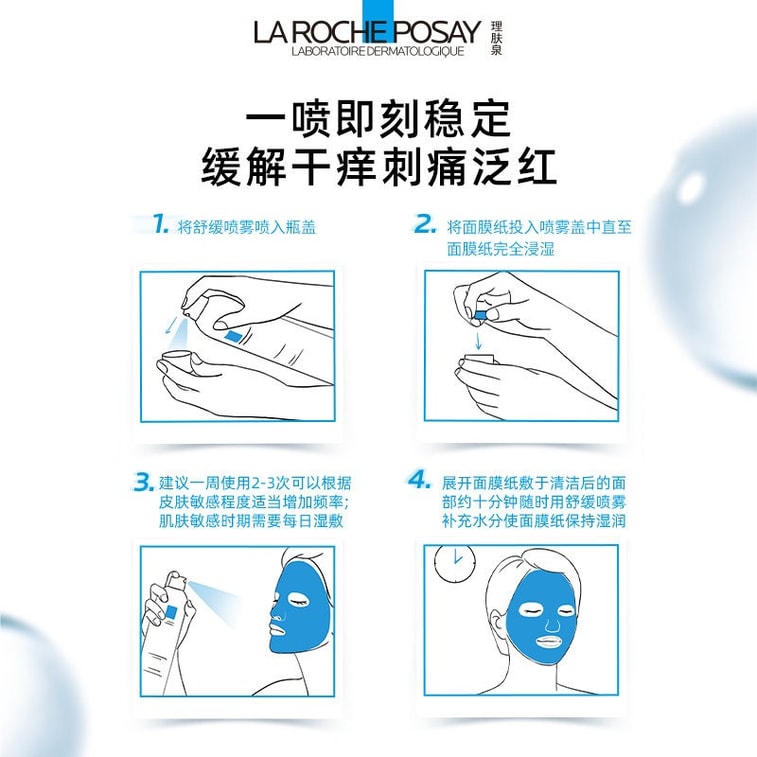 LA ROCHE POSAY
LABORATOIRE DERMATOLOGIQUE
理肤泉

一喷即刻稳定
缓解干痒刺痛泛红

1. 将舒缓喷雾喷入瓶盖

2. 将面膜纸投入喷雾盖中直至面膜纸完全浸湿

3. 建议一周使用2-3次可以根据皮肤敏感程度适当增加频率;肌肤敏感时期需要每日湿敷

4. 展开面膜纸敷于清洁后的面部约十分钟随时用舒缓喷雾补充水分使面膜纸保持湿润