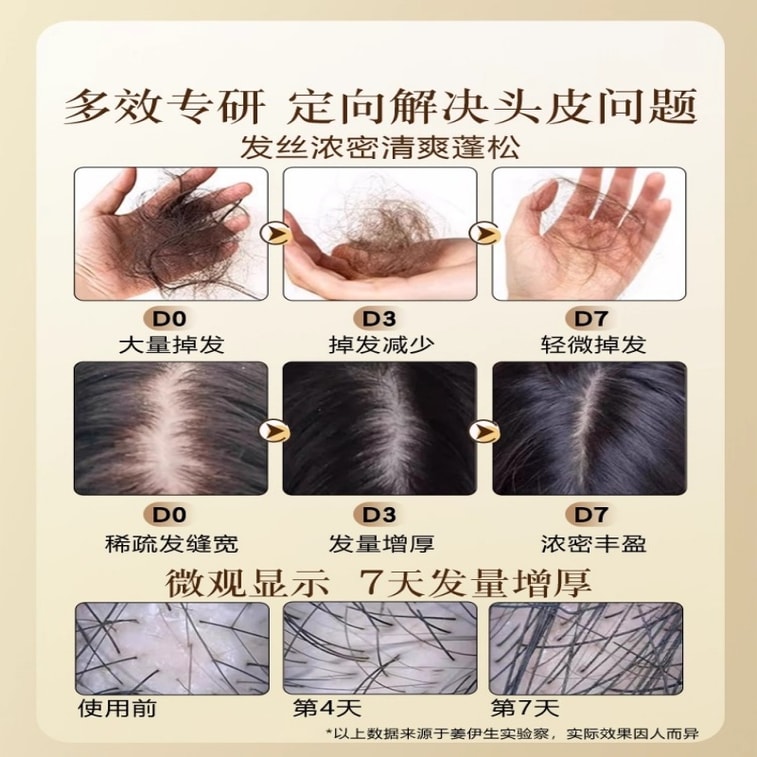 多效专研 定向解决头皮问题

发丝浓密清爽蓬松

D0
大量掉发

D3
掉发减少

D7
轻微掉发

D0
稀疏发缝宽

D3
发量增厚

D7
浓密丰盈

微观显示 7天发量增厚

使用前

第4天

第7天

*以上数据来源于姜伊生实验察，实际效果因人而异