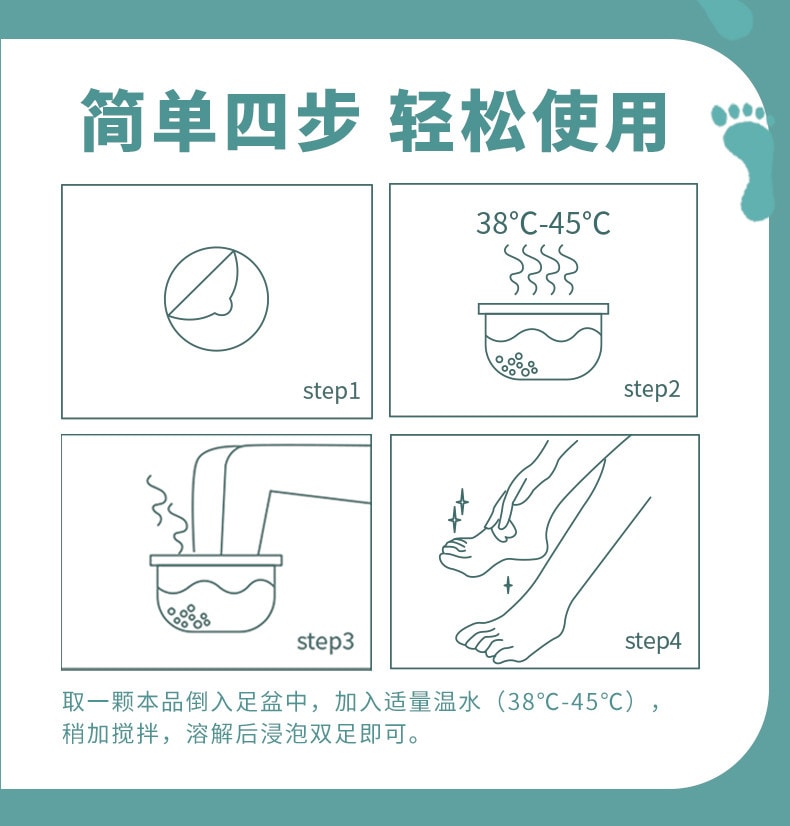 简单四步 轻松使用

step1

38°C-45°C

step2

step3

step4

取一颗本品倒入足盆中，加入适量温水（38°C-45°C），稍加搅拌，溶解后浸泡双足即可。