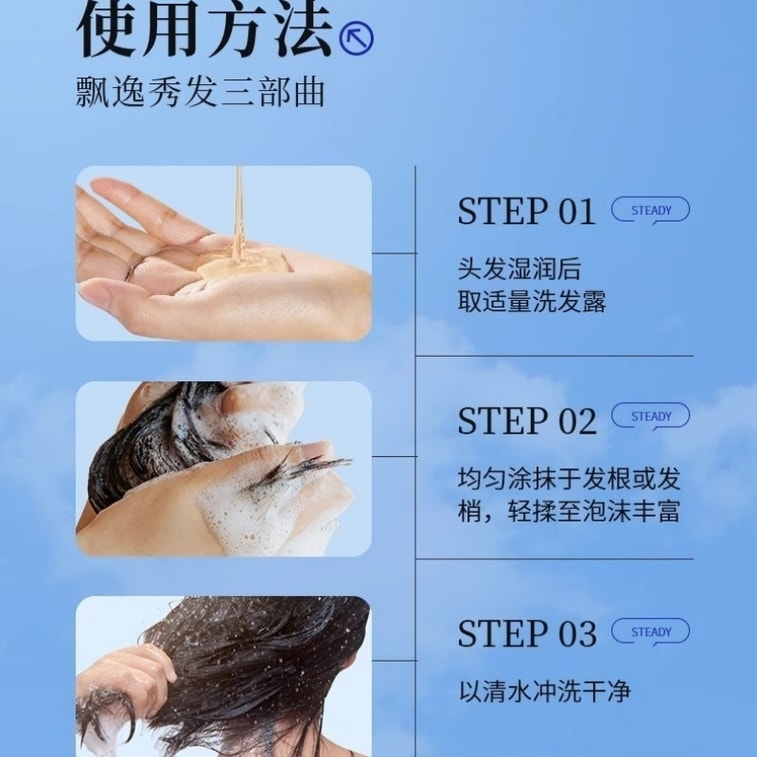 使用方法
飘逸秀发三部曲

STEP 01 STEADY
头发湿润后
取适量洗发露

STEP 02 STEADY
均匀涂抹于发根或发梢，轻揉至泡沫丰富

STEP 03 STEADY
以清水冲洗干净