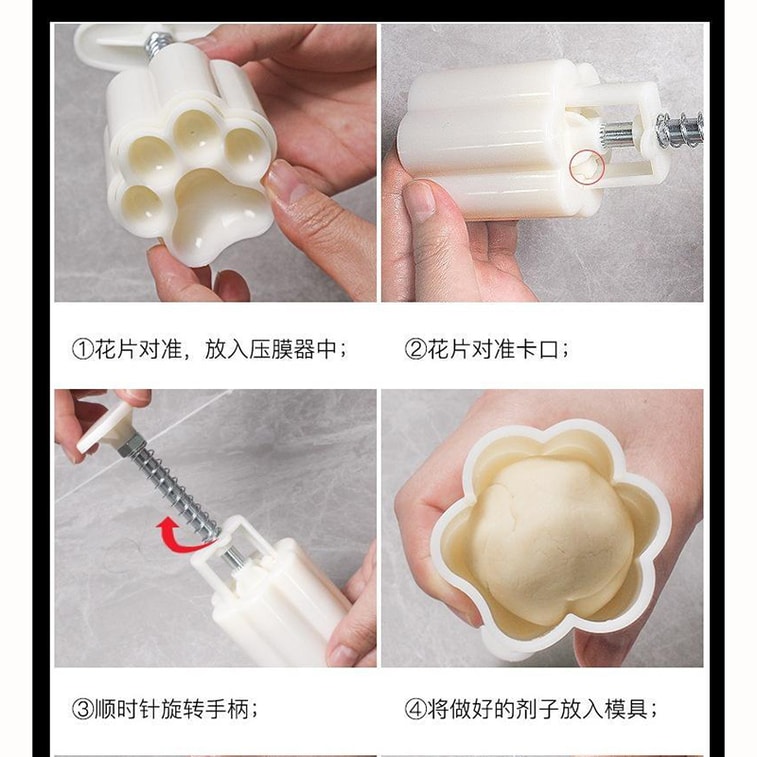 ①花片对准，放入压膜器中；

②花片对准卡口；

③顺时针旋转手柄；

④将做好的剂子放入模具；