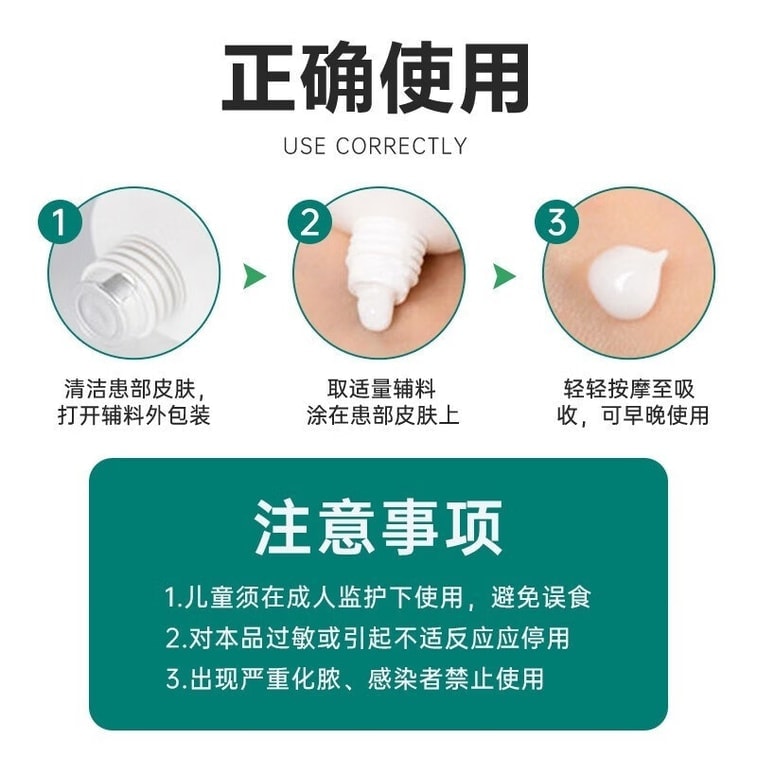 正确使用

USE CORRECTLY

1

清洁患部皮肤，打开辅料外包装

2

取适量辅料涂在患部皮肤上

3

轻轻按摩至吸收，可早晚使用

注意事项

1.儿童须在成人监护下使用，避免误食

2.对本品过敏或引起不适反应应停用

3.出现严重化脓、感染者禁止使用