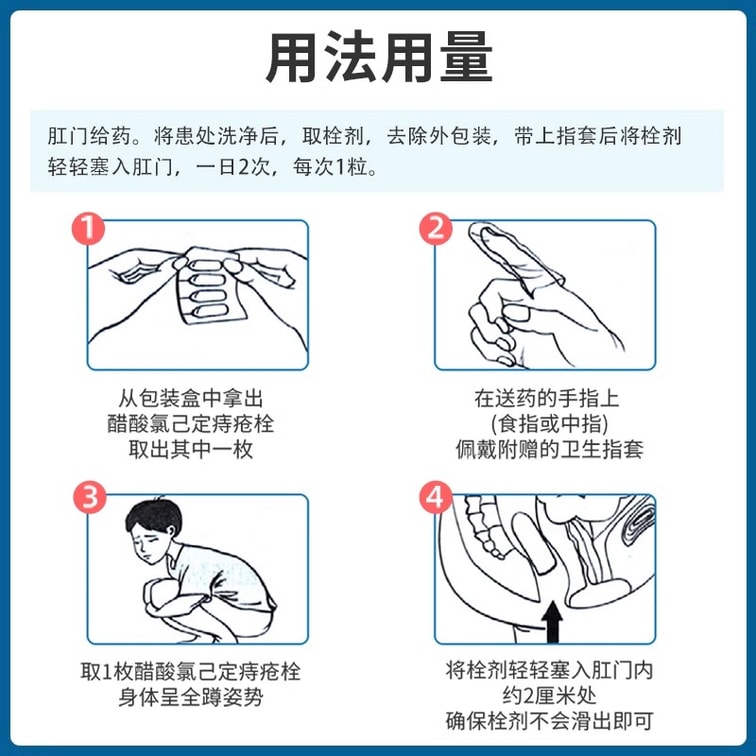 用法用量

肛门给药。将患处洗净后，取栓剂，去除外包装，带上指套后将栓剂轻轻塞入肛门，一日2次，每次1粒。

1

从包装盒中拿出
醋酸氯己定痔疮栓
取出其中一枚

2

在送药的手指上
(食指或中指)
佩戴附赠的卫生指套

3

取1枚醋酸氯己定痔疮栓
身体呈全蹲姿势

4

将栓剂轻轻塞入肛门内
约2厘米处
确保栓剂不会滑出即可