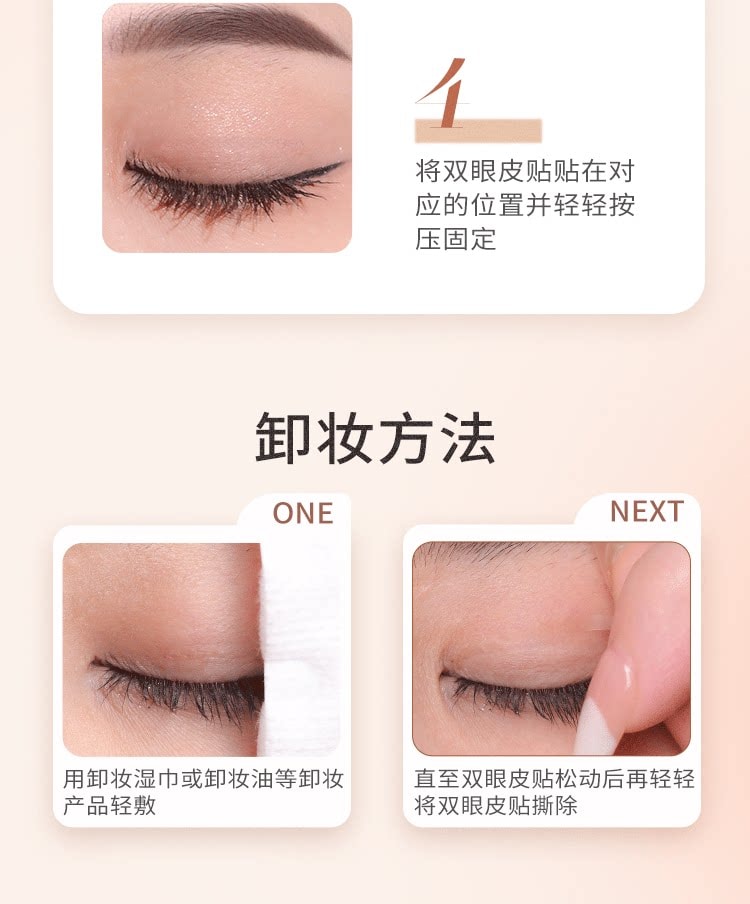 4

将双眼皮贴贴在对应的位置并轻轻按压固定

卸妆方法

ONE

用卸妆湿巾或卸妆油等卸妆产品轻敷

NEXT

直至双眼皮贴松动后再轻轻将双眼皮贴撕除