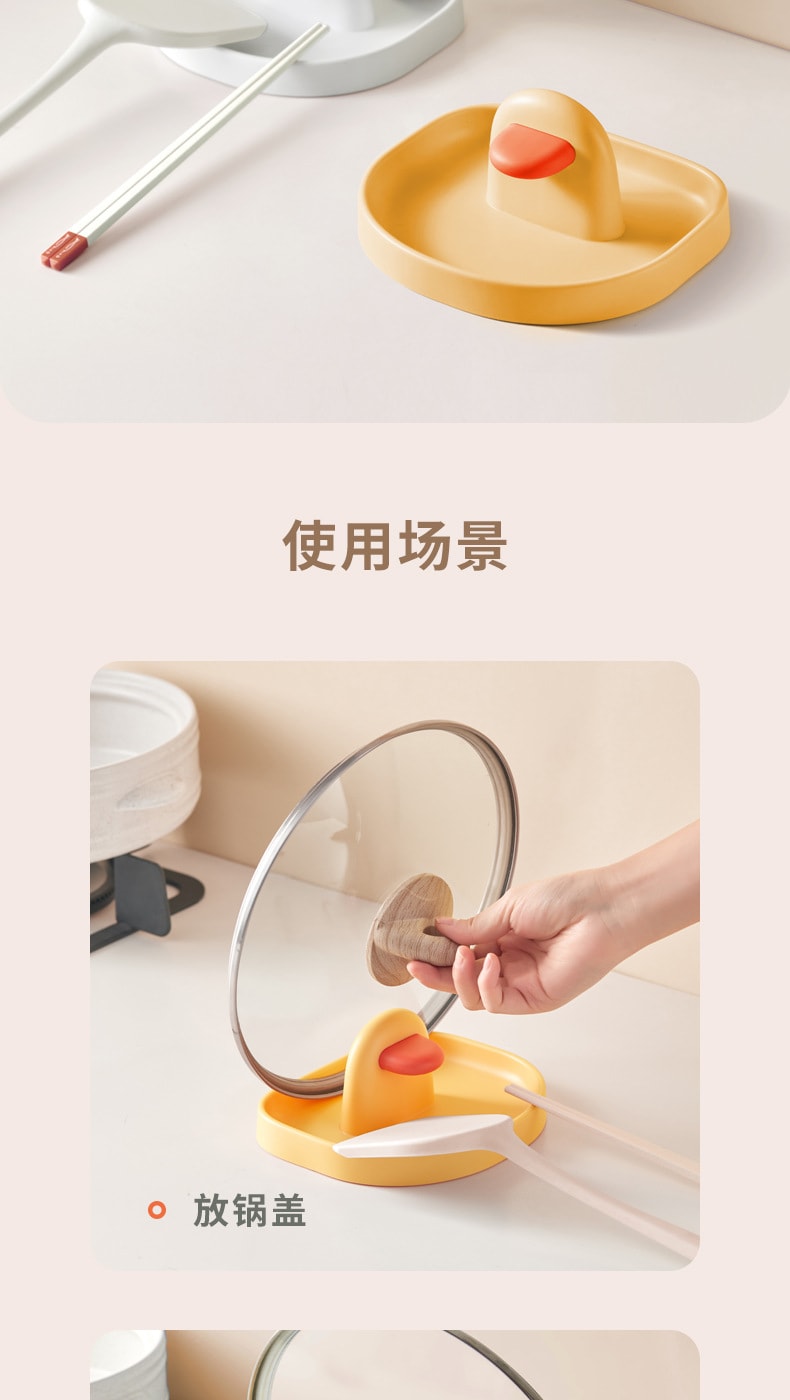 使用场景

放锅盖