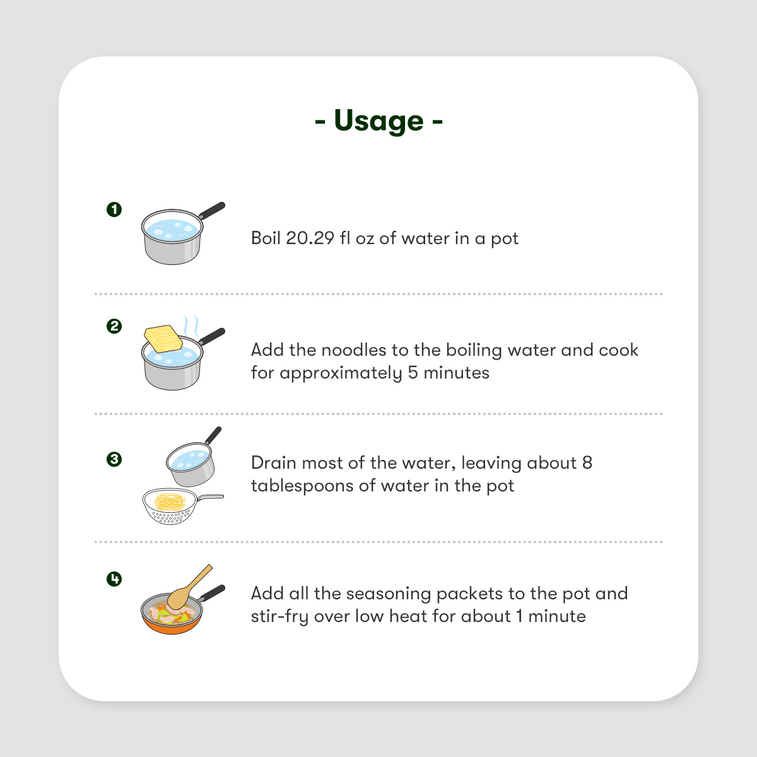 - Usage -

1 Boil 20.29 fl oz of water in a pot

2 Add the noodles to the boiling water and cook for approximately 5 minutes

3 Drain most of the water, leaving about 8 tablespoons of water in the pot

4 Add all the seasoning packets to the pot and stir-fry over low heat for about 1 minute