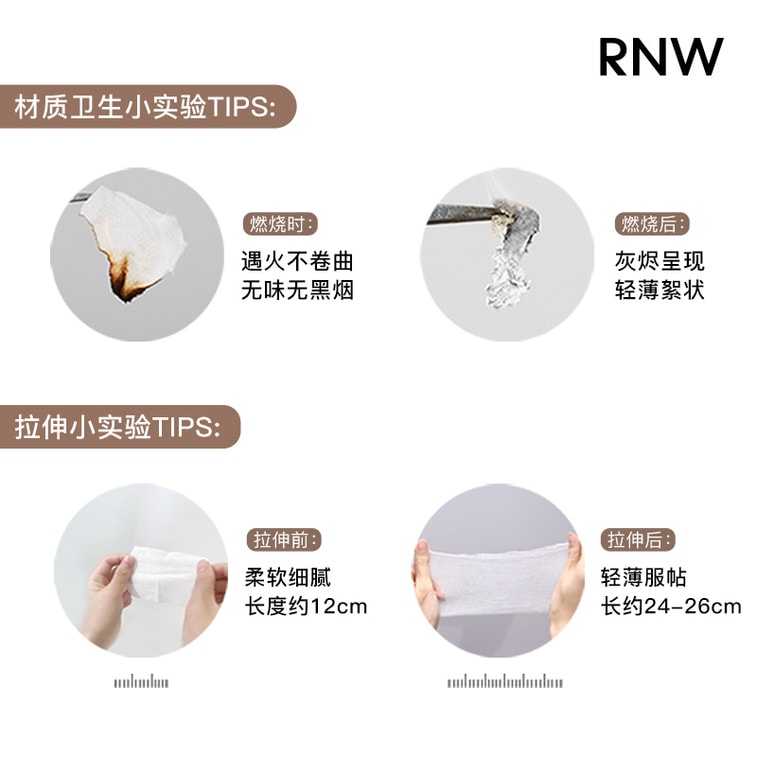 RNW

材质卫生小实验TIPS:

燃烧时:
遇火不卷曲
无味无黑烟

燃烧后:
灰烬呈现
轻薄絮状

拉伸小实验TIPS:

拉伸前:
柔软细腻
长度约12cm

拉伸后:
轻薄服帖
长约24-26cm