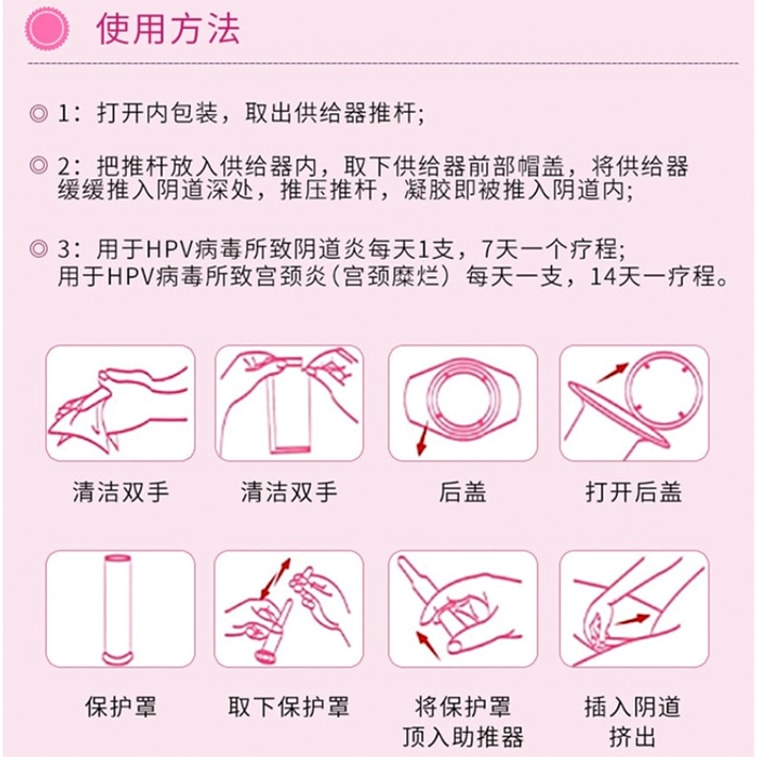 使用方法

◎ 1：打开内包装，取出供给器推杆；

◎ 2：把推杆放入供给器内，取下供给器前部帽盖，将供给器缓缓推入阴道深处，推压推杆，凝胶即被推入阴道内；

◎ 3：用于HPV病毒所致阴道炎每天1支，7天一个疗程；用于HPV病毒所致宫颈炎（宫颈糜烂）每天一支，14天一疗程。

清洁双手

清洁双手

后盖

打开后盖

保护罩

取下保护罩

将保护罩顶入助推器

插入阴道挤出