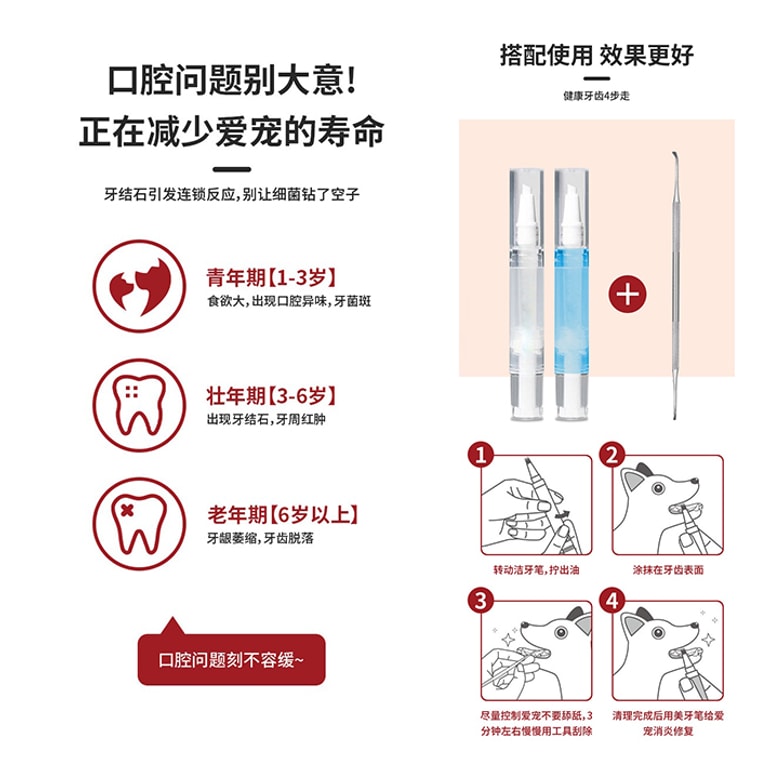 口腔问题别大意!
正在减少爱宠的寿命

牙结石引发连锁反应,别让细菌钻了空子

青年期【1-3岁】
食欲大,出现口腔异味,牙菌斑

壮年期【3-6岁】
出现牙结石,牙周红肿

老年期【6岁以上】
牙龈萎缩,牙齿脱落

口腔问题刻不容缓~

搭配使用 效果更好

健康牙齿4步走

+

1
转动洁牙笔,拧出油

2
涂抹在牙齿表面

3
尽量控制爱宠不要舔舐,3分钟左右慢慢用工具刮除

4
清理完成后用美牙笔给爱宠消炎修复