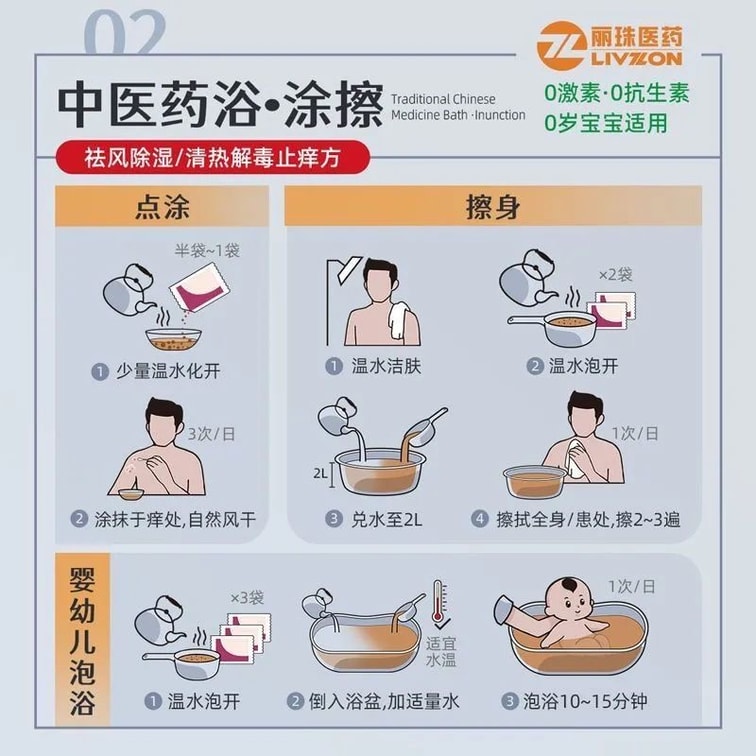 02

丽珠医药
LIVZON

中医药浴·涂擦 Traditional Chinese Medicine Bath ·Inunction

0激素·0抗生素
0岁宝宝适用

祛风除湿/清热解毒止痒方

点涂

半袋~1袋

① 少量温水化开

3次/日

② 涂抹于痒处,自然风干

擦身

① 温水洁肤

×2袋

② 温水泡开

2L

③ 兑水至2L

1次/日

④ 擦拭全身/患处,擦2~3遍

婴幼儿泡浴

×3袋

① 温水泡开

适宜水温

② 倒入浴盆,加适量水

1次/日

③ 泡浴10~15分钟