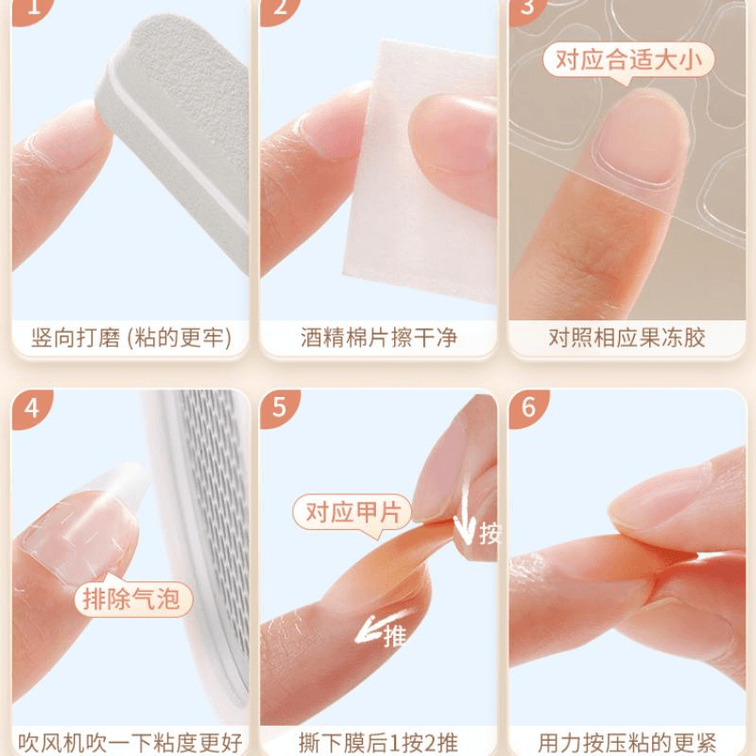 1
竖向打磨 (粘的更牢)

2
酒精棉片擦干净

3
对应合适大小
对照相应果冻胶

4
排除气泡
吹风机吹一下粘度更好

5
对应甲片
按
推
撕下膜后1按2推

6
用力按压粘的更紧