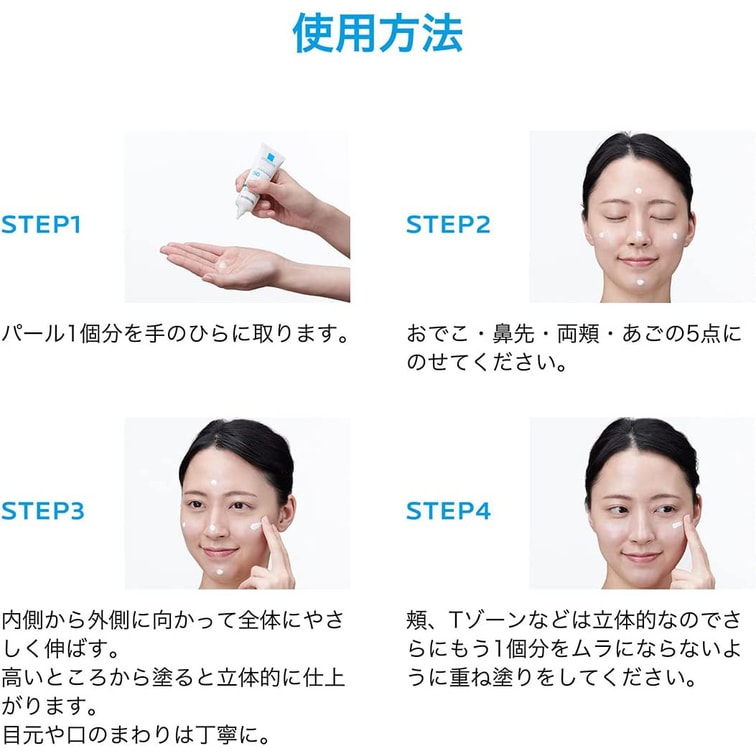 使用方法

STEP1

パール1個分を手のひらに取ります。

STEP2

おでこ・鼻先・両頬・あごの5点にのせてください。

STEP3

内側から外側に向かって全体にやさしく伸ばす。
高いところから塗ると立体的に仕上がります。
目元や口のまわりは丁寧に。

STEP4

頬、Tゾーンなどは立体的なのでさらにもう1個分をムラにならないように重ね塗りをしてください。