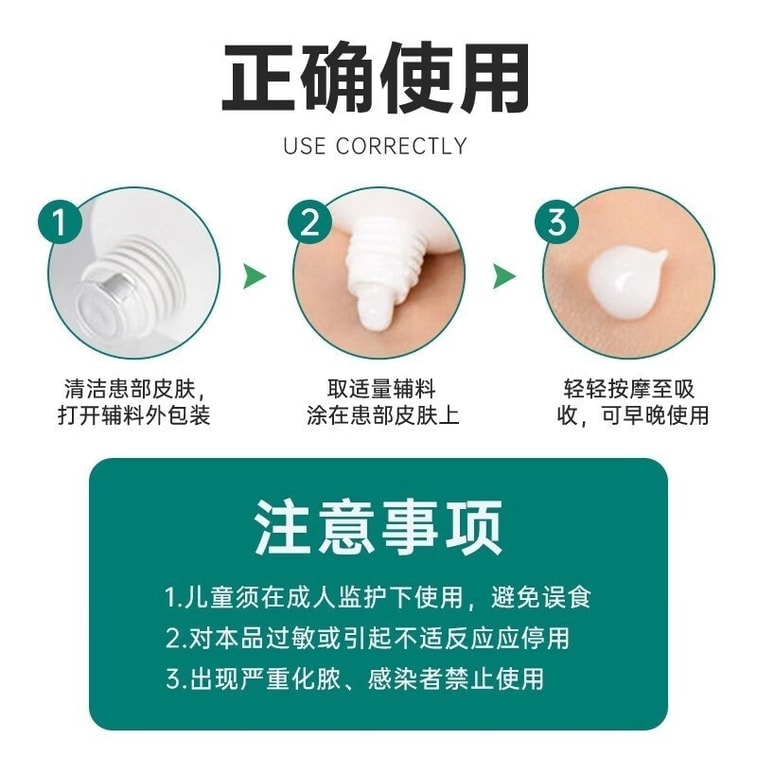 正确使用

USE CORRECTLY

1

清洁患部皮肤，打开辅料外包装

2

取适量辅料涂在患部皮肤上

3

轻轻按摩至吸收，可早晚使用

注意事项

1.儿童须在成人监护下使用，避免误食

2.对本品过敏或引起不适反应应停用

3.出现严重化脓、感染者禁止使用