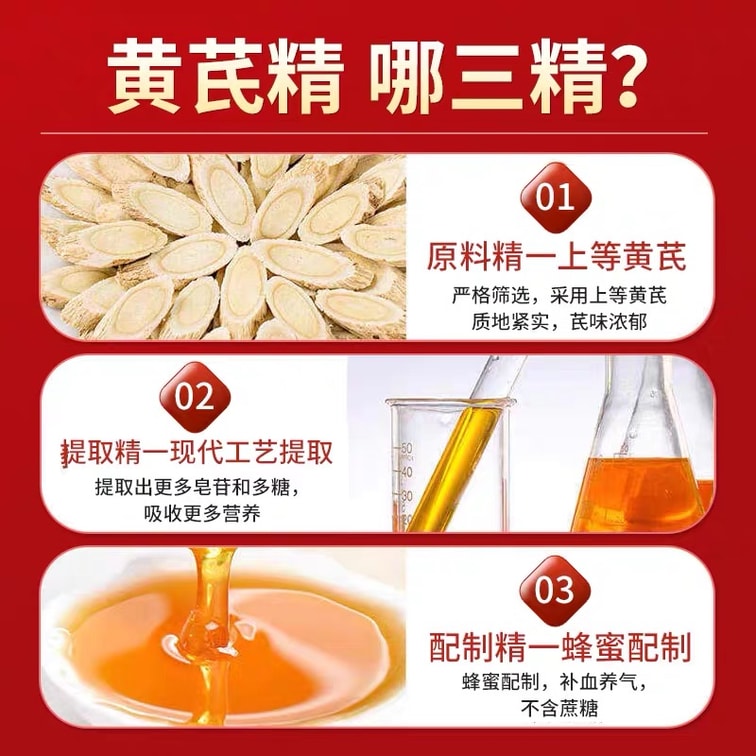 黄芪精 哪三精？

01
原料精一上等黄芪
严格筛选，采用上等黄芪
质地紧实，芪味浓郁

02
提取精一现代工艺提取
提取出更多皂苷和多糖，
吸收更多营养

50
40
30

03
配制精一蜂蜜配制
蜂蜜配制，补血养气，
不含蔗糖