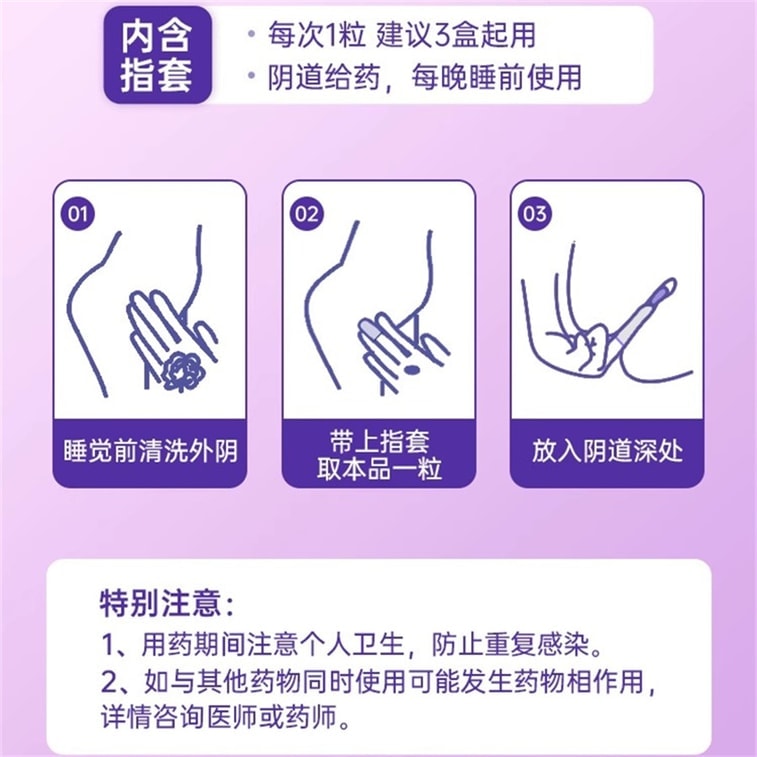 内含指套

· 每次1粒 建议3盒起用
· 阴道给药，每晚睡前使用

01
睡觉前清洗外阴

02
带上指套
取本品一粒

03
放入阴道深处

特别注意：
1、用药期间注意个人卫生，防止重复感染。
2、如与其他药物同时使用可能发生药物相作用，详情咨询医师或药师。