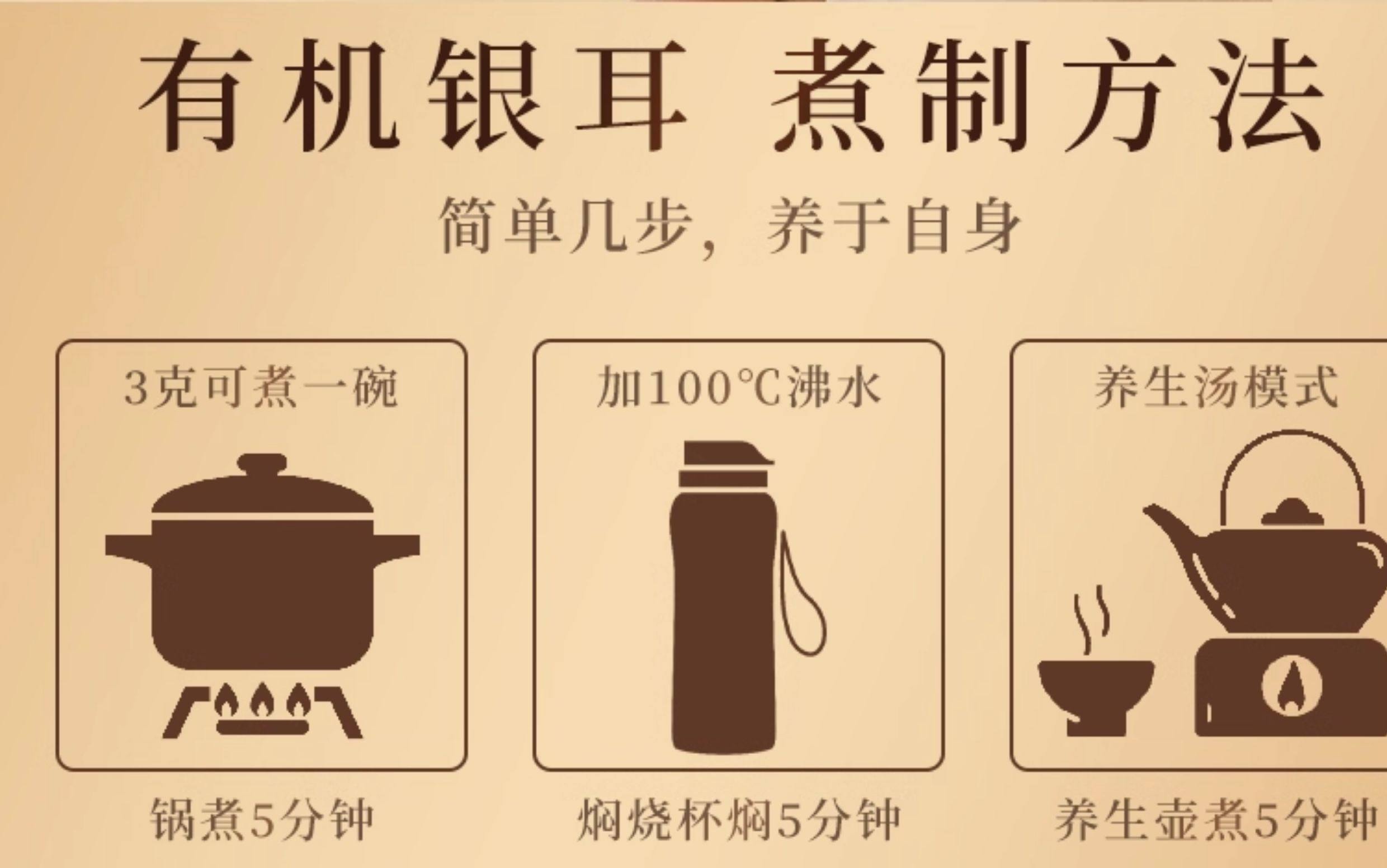 有机银耳 煮制方法

简单几步，养于自身

3克可煮一碗

锅煮5分钟

加100℃沸水

焖烧杯焖5分钟

养生汤模式

养生壶煮5分钟