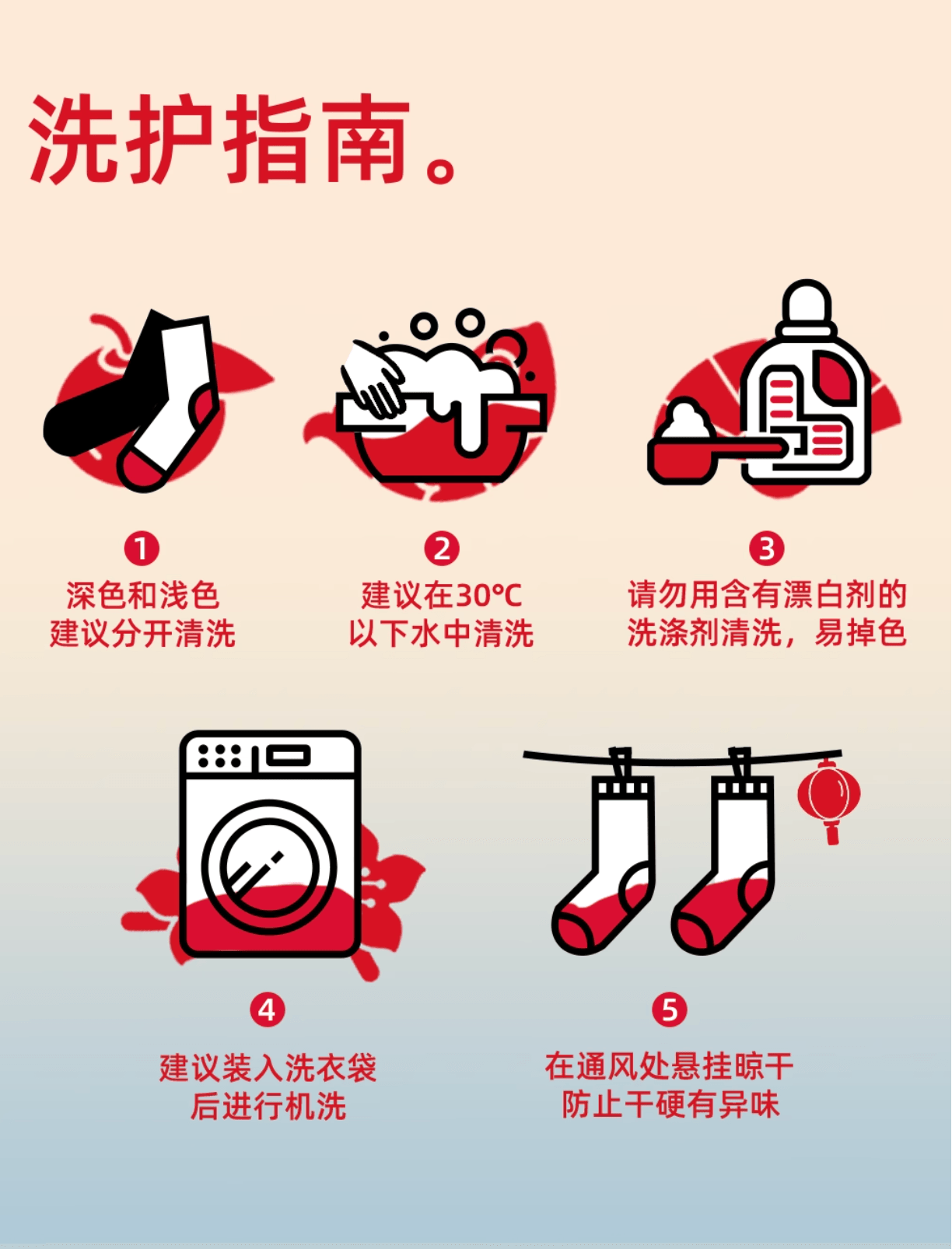 洗护指南。

1
深色和浅色
建议分开清洗

2
建议在30℃
以下水中清洗

3
请勿用含有漂白剂的
洗涤剂清洗，易掉色

4
建议装入洗衣袋
后进行机洗

5
在通风处悬挂晾干
防止干硬有异味