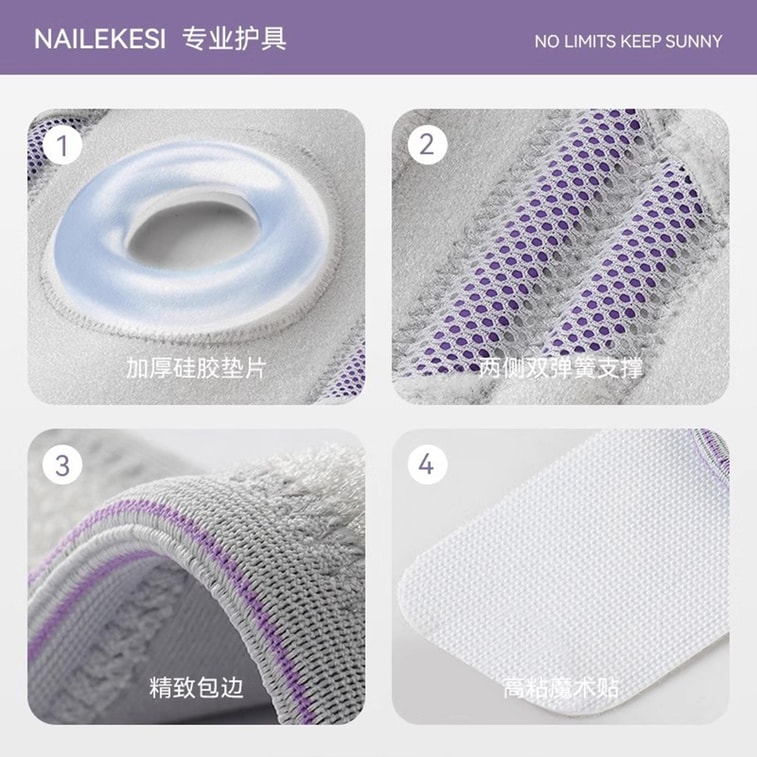 NAILEKESI 专业护具

NO LIMITS KEEP SUNNY

1

加厚硅胶垫片

2

两侧双弹簧支撑

3

精致包边

4

高粘魔术贴