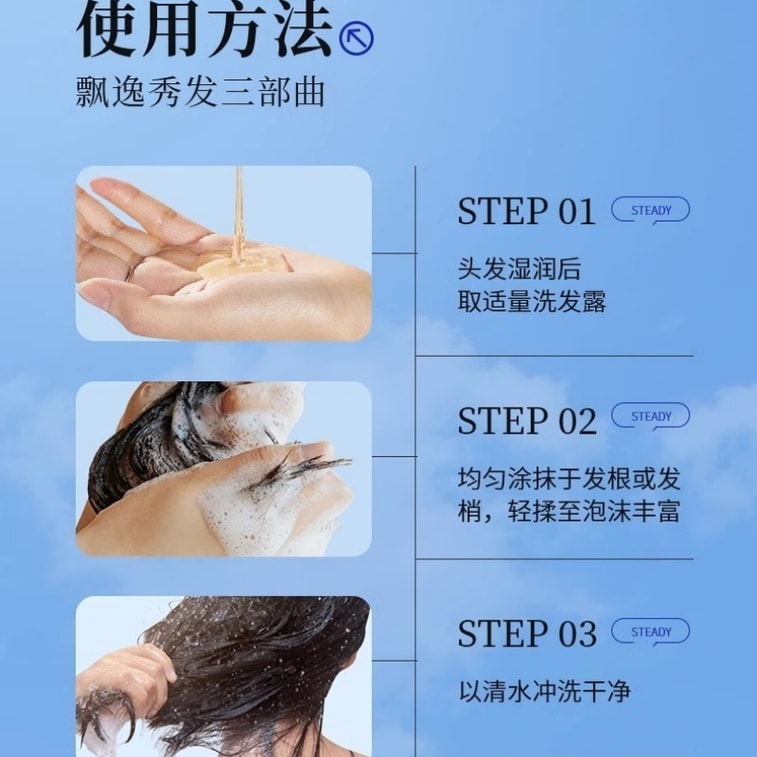 使用方法

飘逸秀发三部曲

STEP 01 STEADY

头发湿润后
取适量洗发露

STEP 02 STEADY

均匀涂抹于发根或发梢，轻揉至泡沫丰富

STEP 03 STEADY

以清水冲洗干净