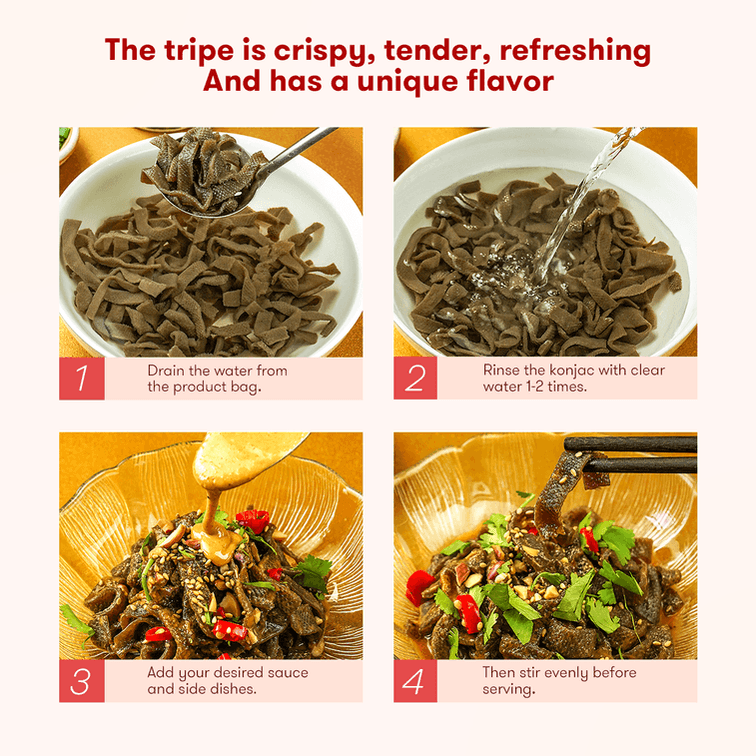 The tripe is crispy, tender, refreshing
And has a unique flavor

1 Drain the water from the product bag.

2 Rinse the konjac with clear water 1-2 times.

3 Add your desired sauce and side dishes.

4 Then stir evenly before serving.