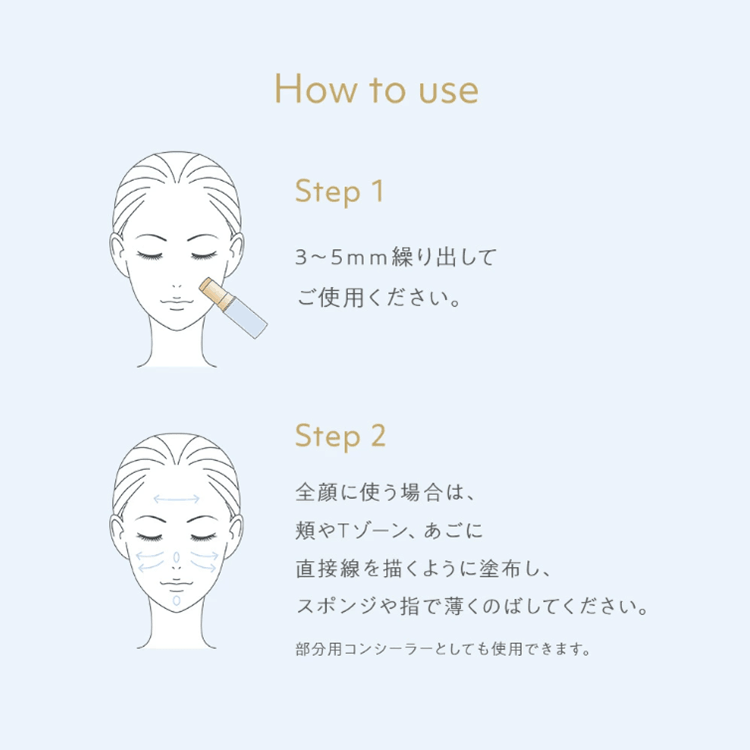 How to use

Step 1

3～5ｍｍ繰り出して
ご使用ください。

Step 2

全顔に使う場合は、
頬やTゾーン、あごに
直接線を描くように塗布し、
スポンジや指で薄くのばしてください。

部分用コンシーラーとしても使用できます。