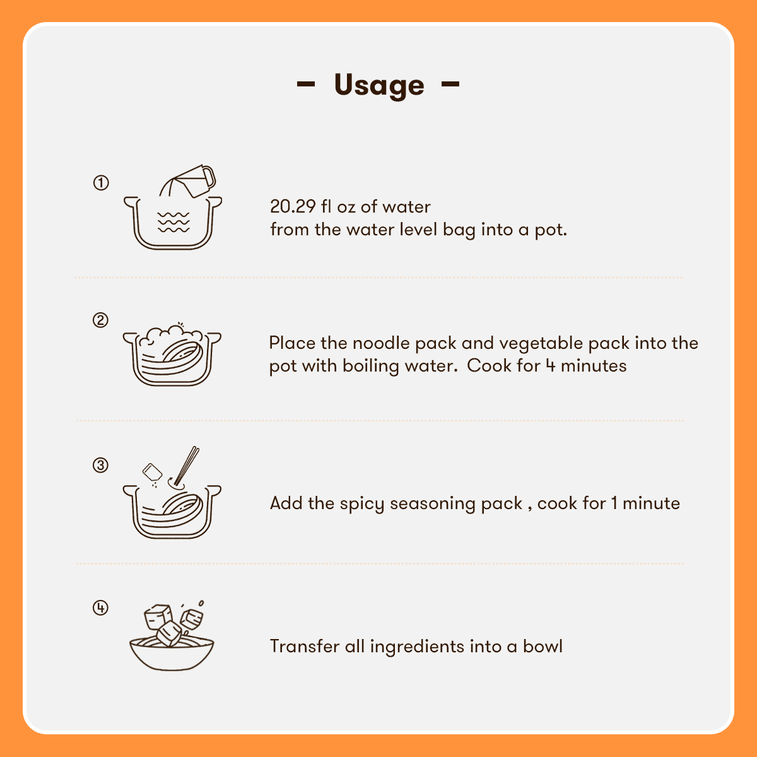 – Usage –

①

20.29 fl oz of water
from the water level bag into a pot.

②

Place the noodle pack and vegetable pack into the pot with boiling water. Cook for 4 minutes

③

Add the spicy seasoning pack , cook for 1 minute

④

Transfer all ingredients into a bowl