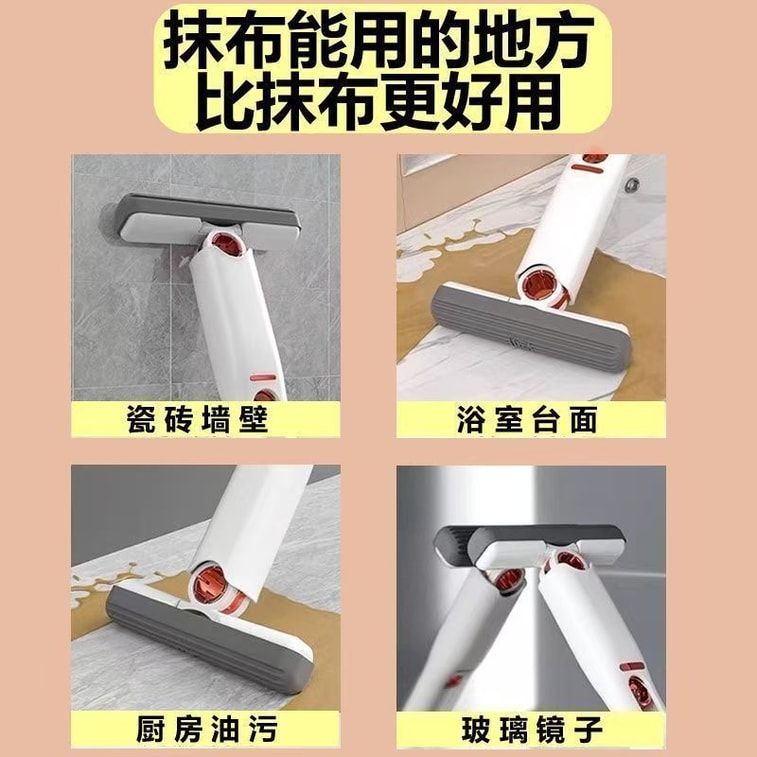 抹布能用的地方
比抹布更好用

瓷砖墙壁

浴室台面

厨房油污

玻璃镜子