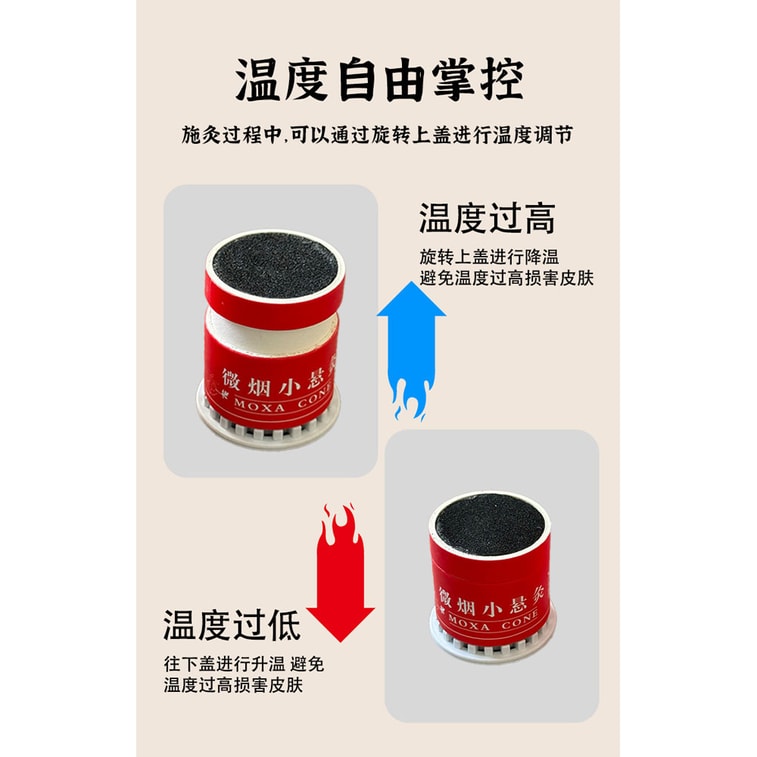 温度自由掌控

施灸过程中,可以通过旋转上盖进行温度调节

温度过高

旋转上盖进行降温
避免温度过高损害皮肤

微烟小悬灸
MOXA CONE

温度过低

往下盖进行升温 避免
温度过高损害皮肤

微烟小悬灸
MOXA CONE