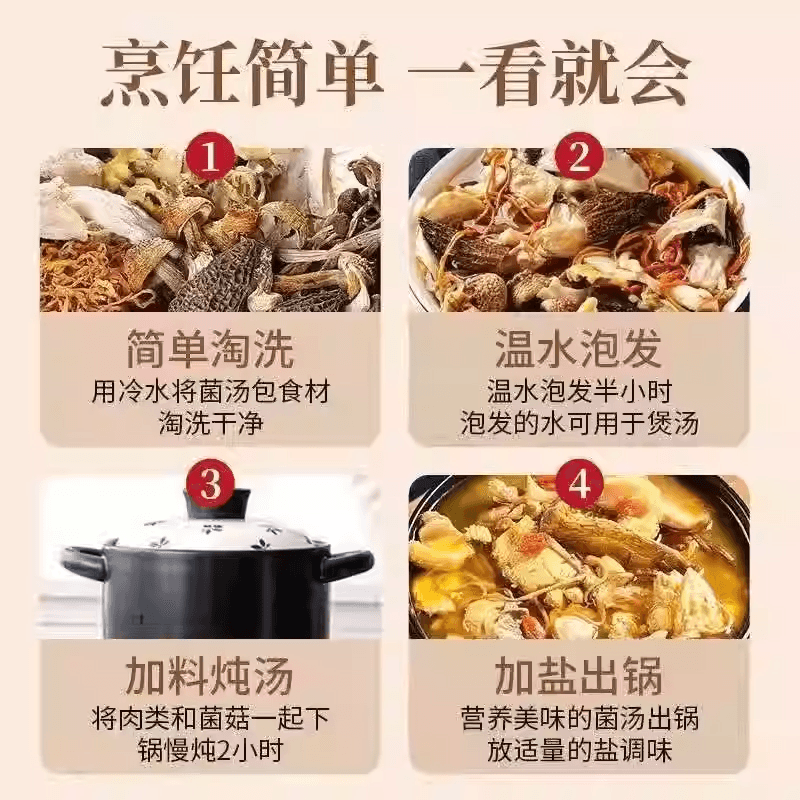 烹饪简单 一看就会

1
简单淘洗
用冷水将菌汤包食材淘洗干净

2
温水泡发
温水泡发半小时
泡发的水可用于煲汤

3
加料炖汤
将肉类和菌菇一起下锅慢炖2小时

4
加盐出锅
营养美味的菌汤出锅
放适量的盐调味