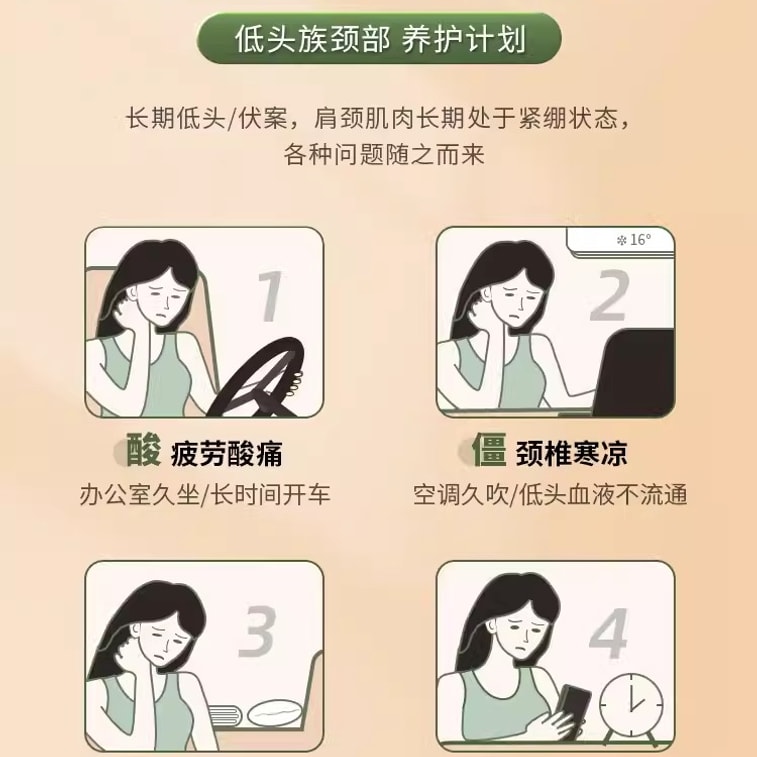 低头族颈部 养护计划

长期低头/伏案，肩颈肌肉长期处于紧绷状态，各种问题随之而来

1

酸 疲劳酸痛

办公室久坐/长时间开车

❄16°

2

僵 颈椎寒凉

空调久吹/低头血液不流通

3

4