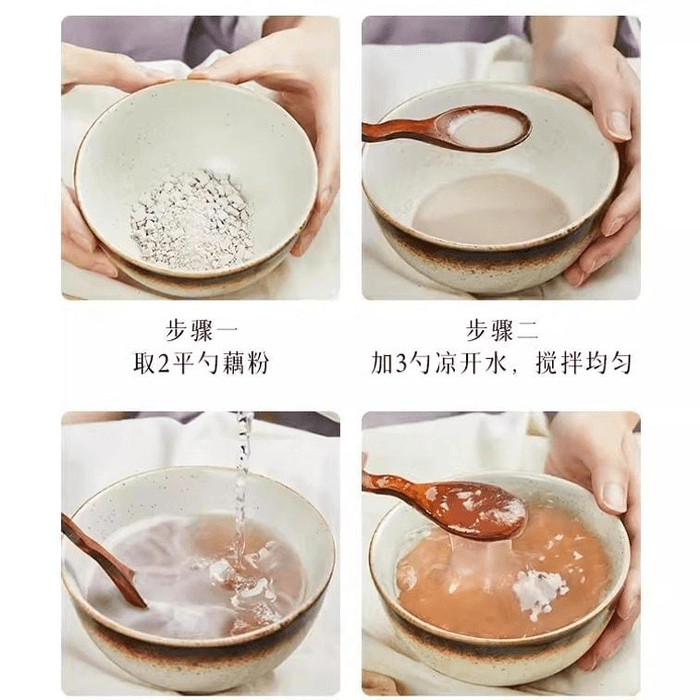 步骤一
取2平勺藕粉

步骤二
加3勺凉开水，搅拌均匀