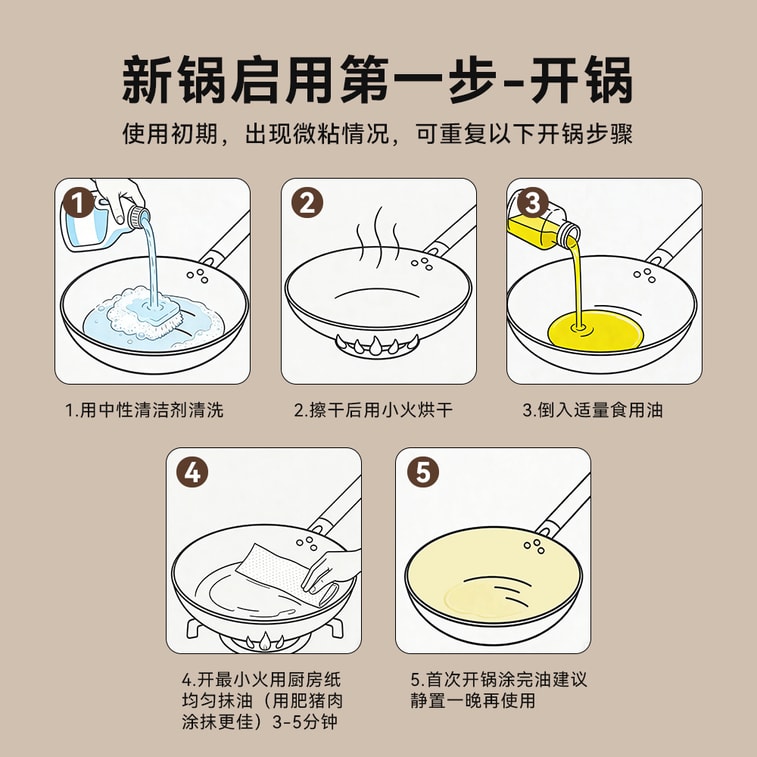 新锅启用第一步-开锅

使用初期，出现微粘情况，可重复以下开锅步骤

1

1.用中性清洁剂清洗

2

2.擦干后用小火烘干

3

3.倒入适量食用油

4

4.开最小火用厨房纸均匀抹油（用肥猪肉涂抹更佳）3-5分钟

5

5.首次开锅涂完油建议静置一晚再使用