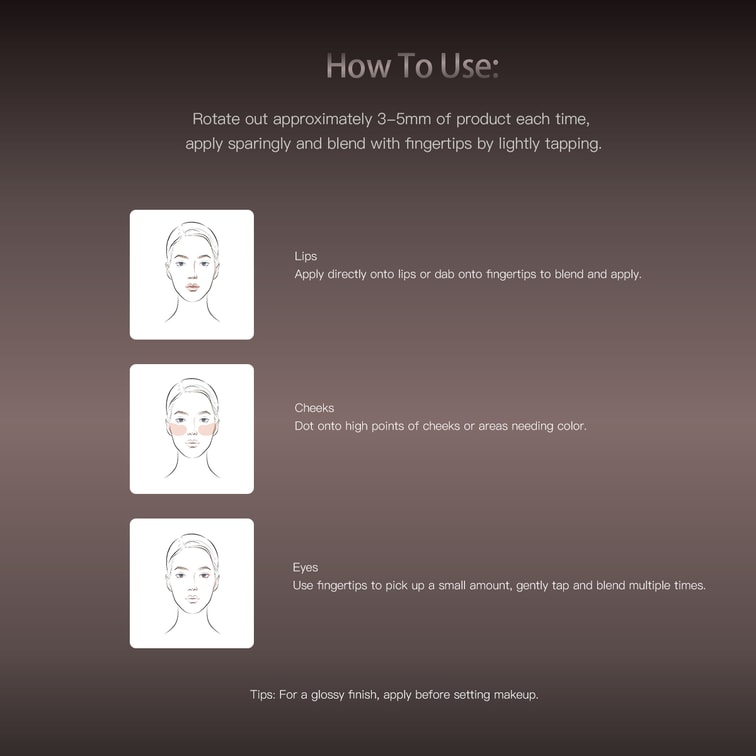 How To Use:

Rotate out approximately 3–5mm of product each time, apply sparingly and blend with fingertips by lightly tapping.

Lips
Apply directly onto lips or dab onto fingertips to blend and apply.

Cheeks
Dot onto high points of cheeks or areas needing color.

Eyes
Use fingertips to pick up a small amount, gently tap and blend multiple times.

Tips: For a glossy finish, apply before setting makeup.