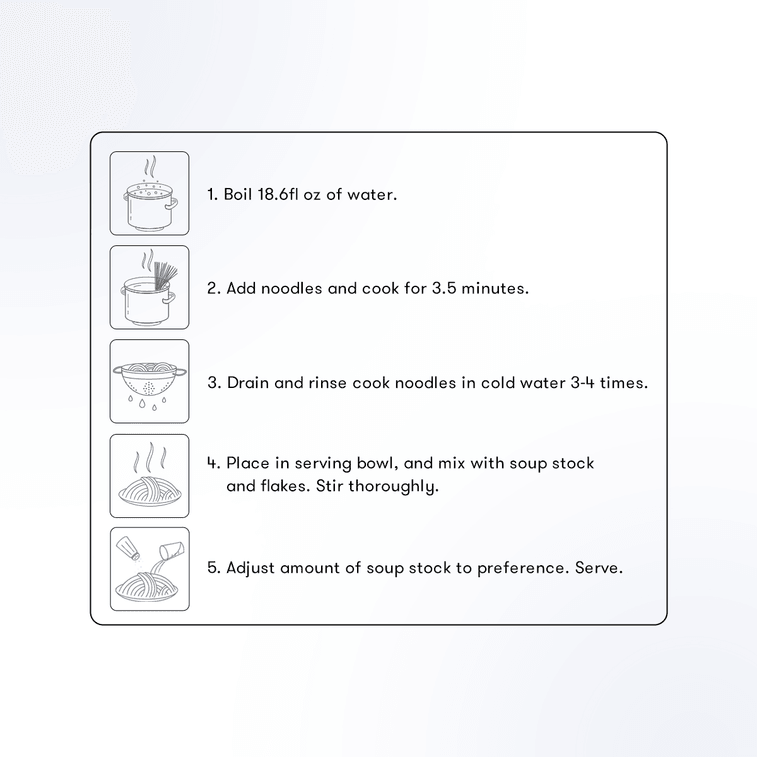 1. Boil 18.6fl oz of water.

2. Add noodles and cook for 3.5 minutes.

3. Drain and rinse cook noodles in cold water 3-4 times.

4. Place in serving bowl, and mix with soup stock and flakes. Stir thoroughly.

5. Adjust amount of soup stock to preference. Serve.