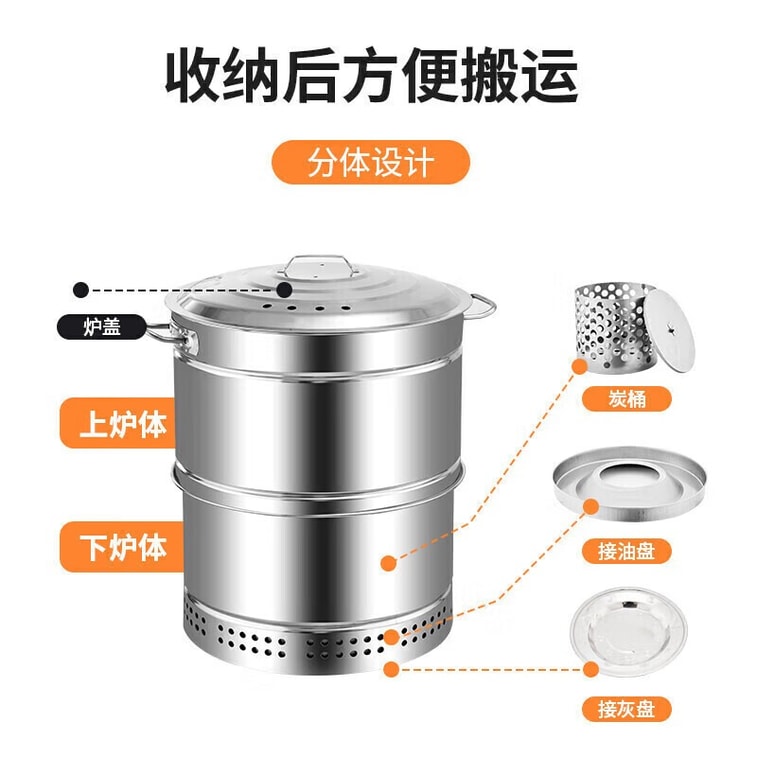 收纳后方便搬运

分体设计

炉盖

上炉体

下炉体

炭桶

接油盘

接灰盘